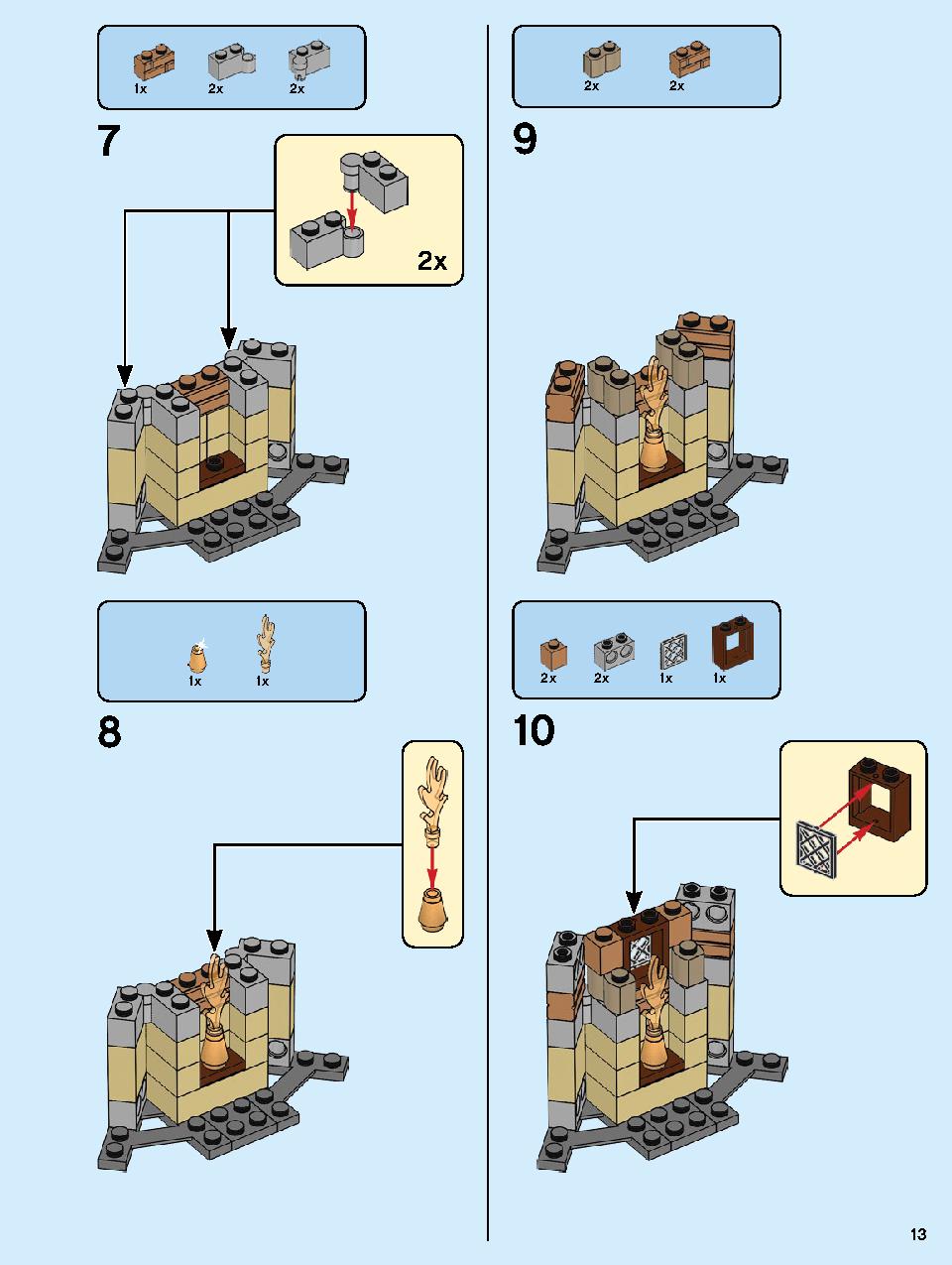 1x 2x 2x

7

2x

1x 1x

8

2x 2x

9

2x 2x 1x 1x

10

13