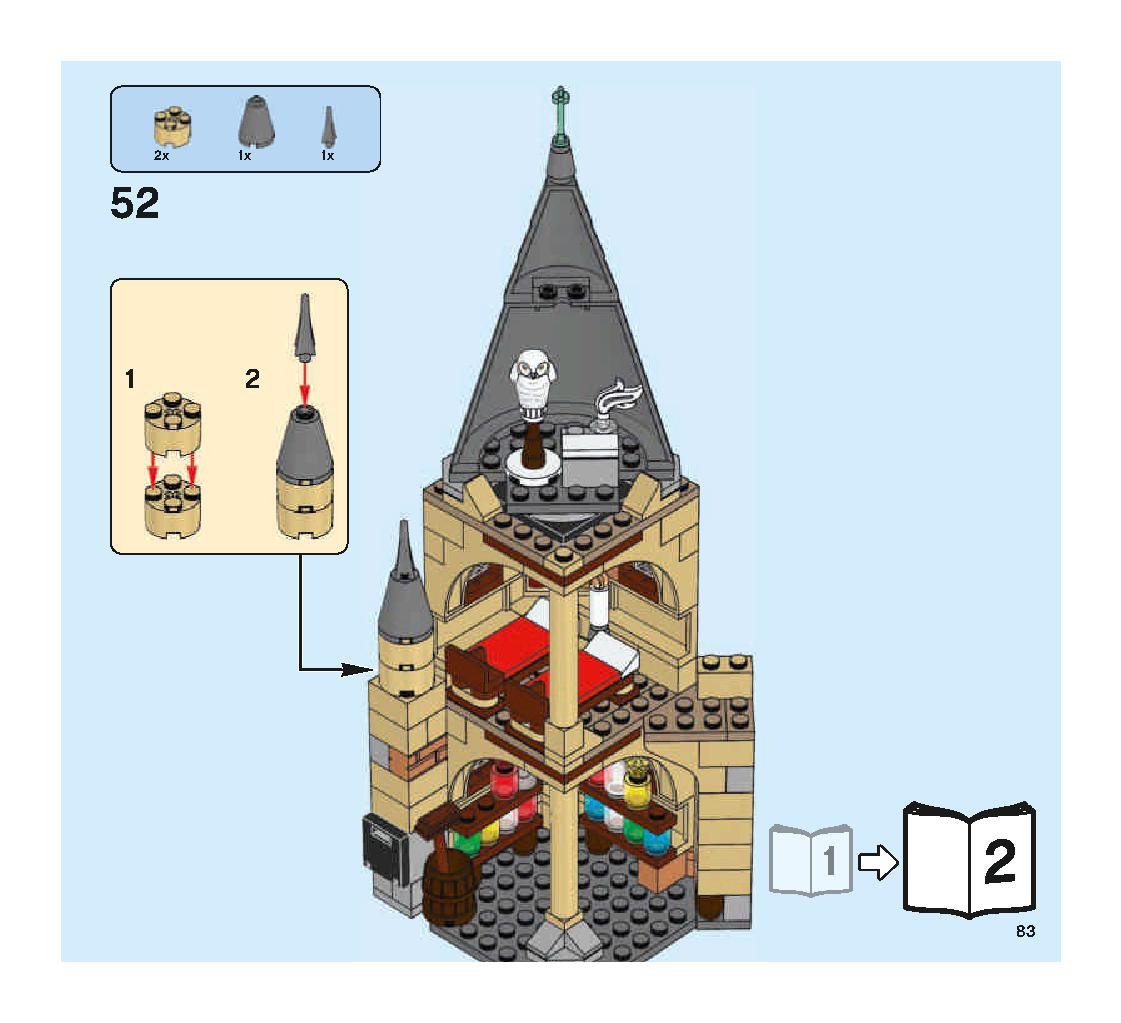 2x
1x
1x

52

1
2

1
2

83