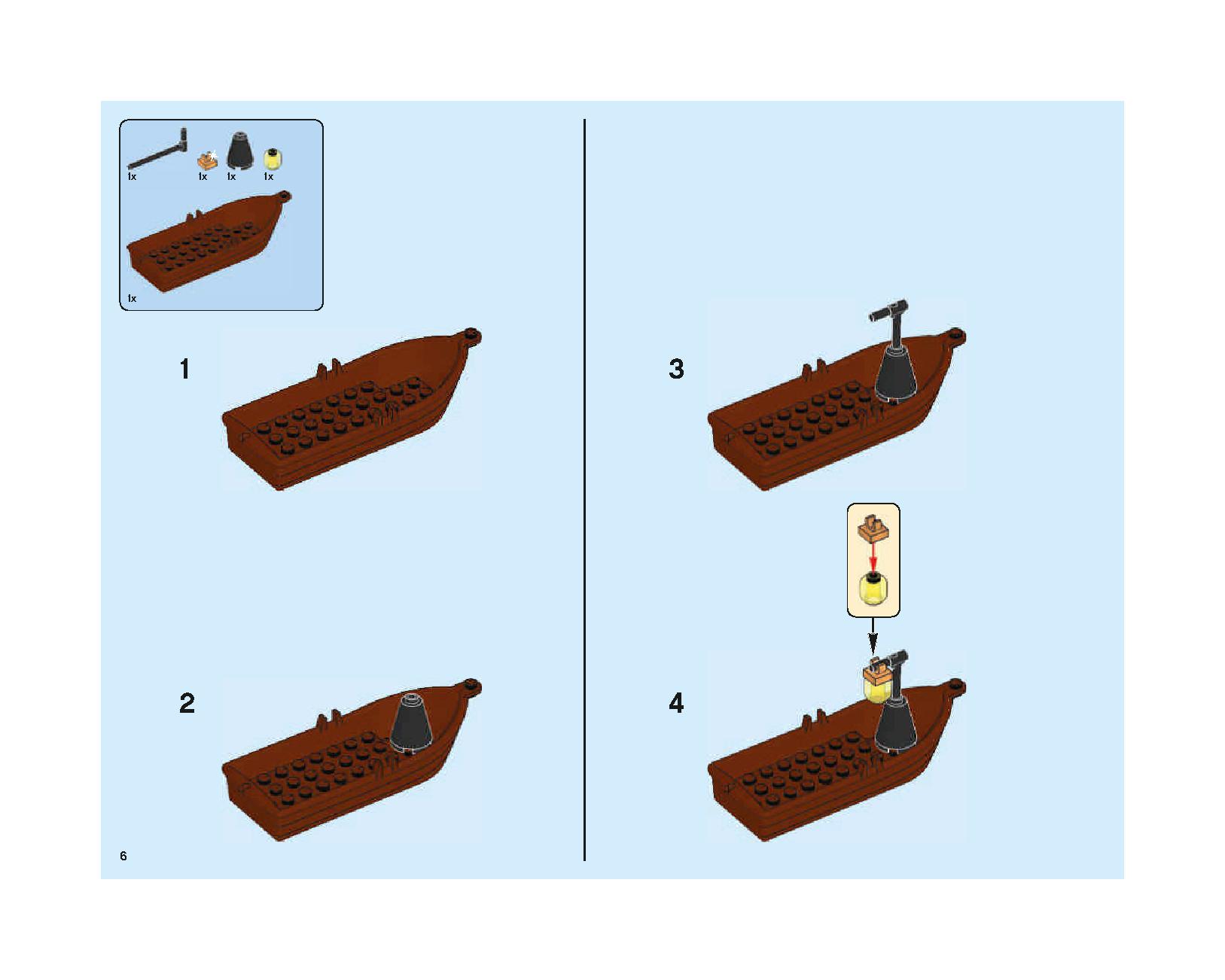 1x 1x 1x 1x

1x

1

2

3

4

6