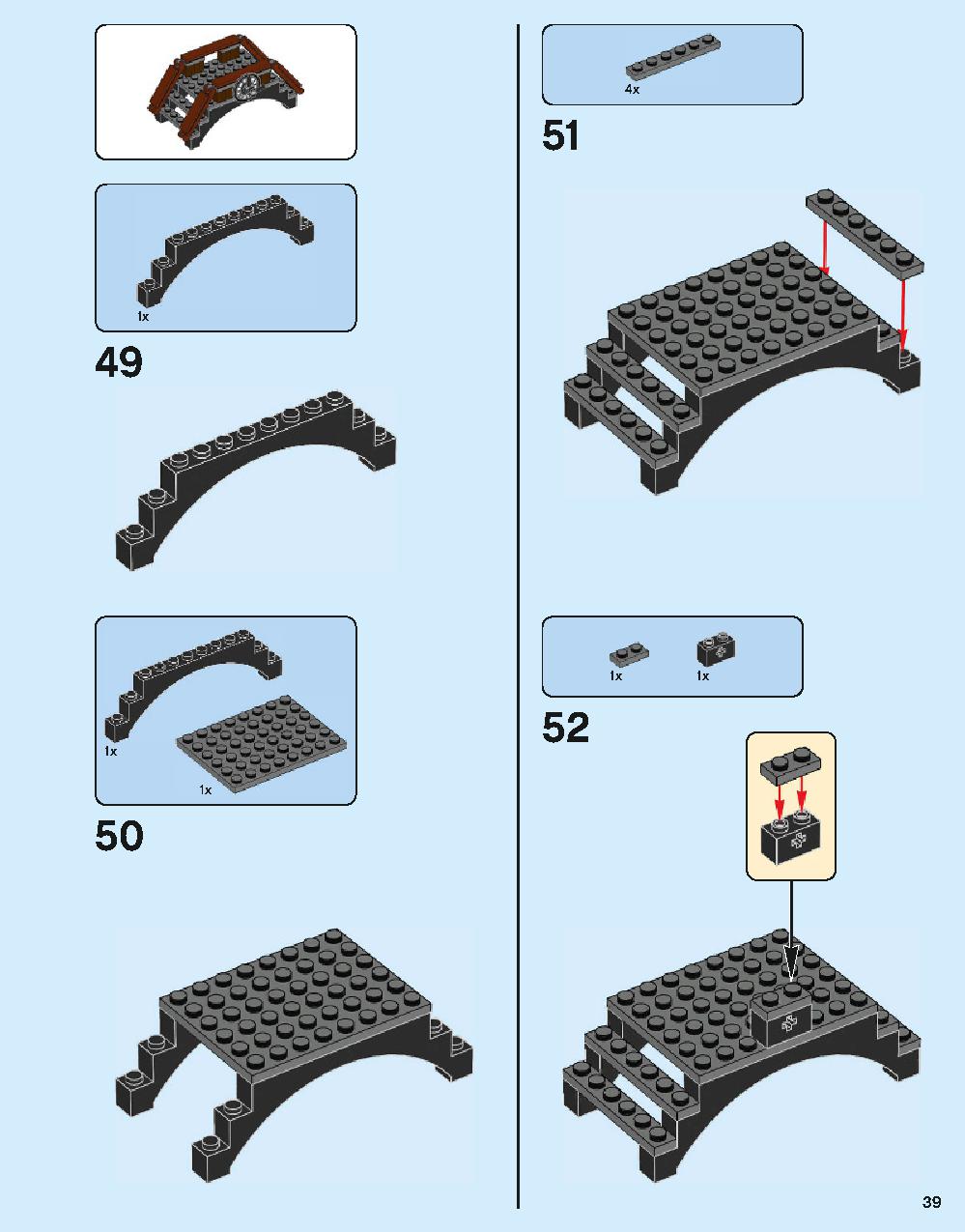 1x

49

1x

1x

50

4x

51

1x

1x

52

39