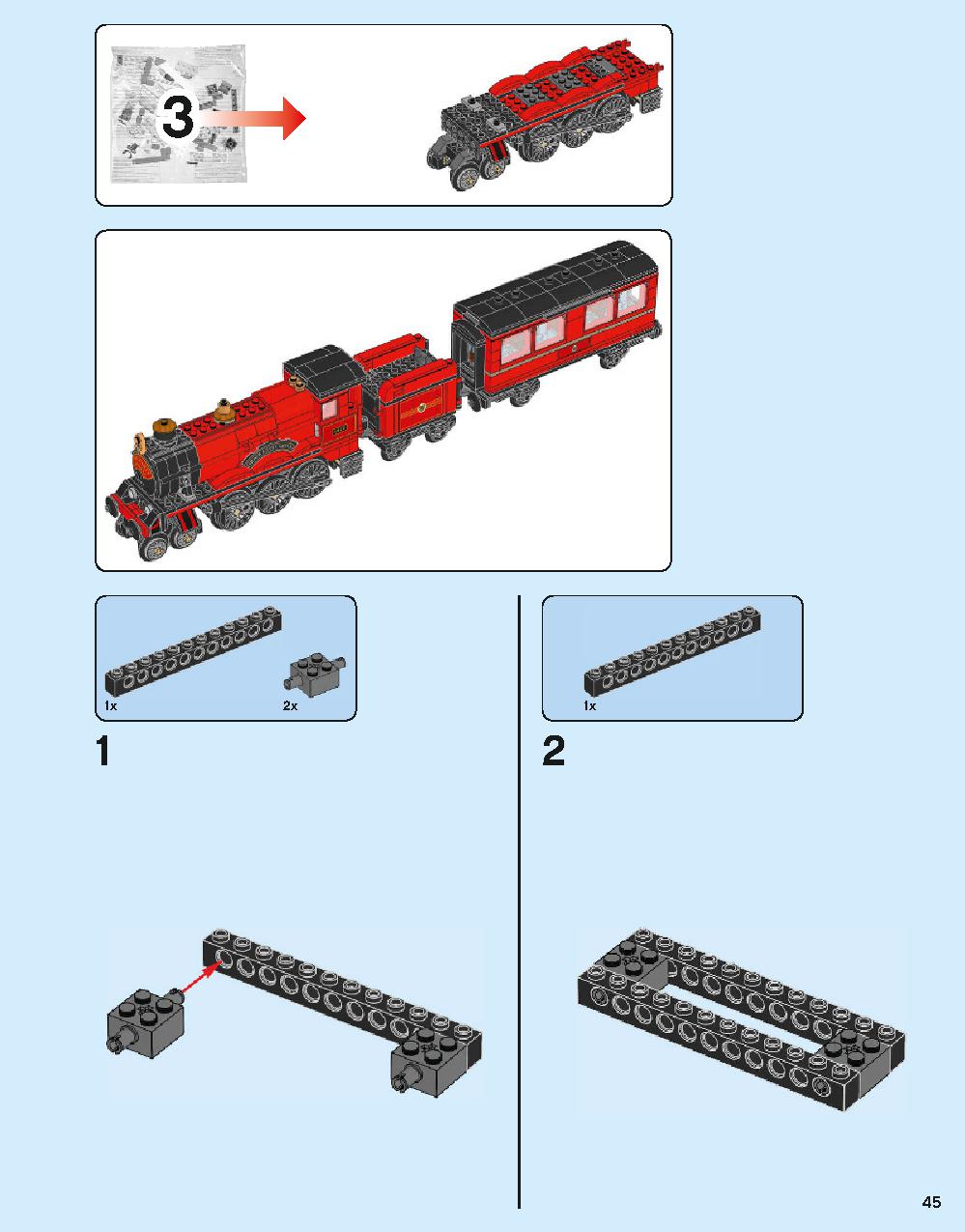 3

1x

2x

1

1x

2

45