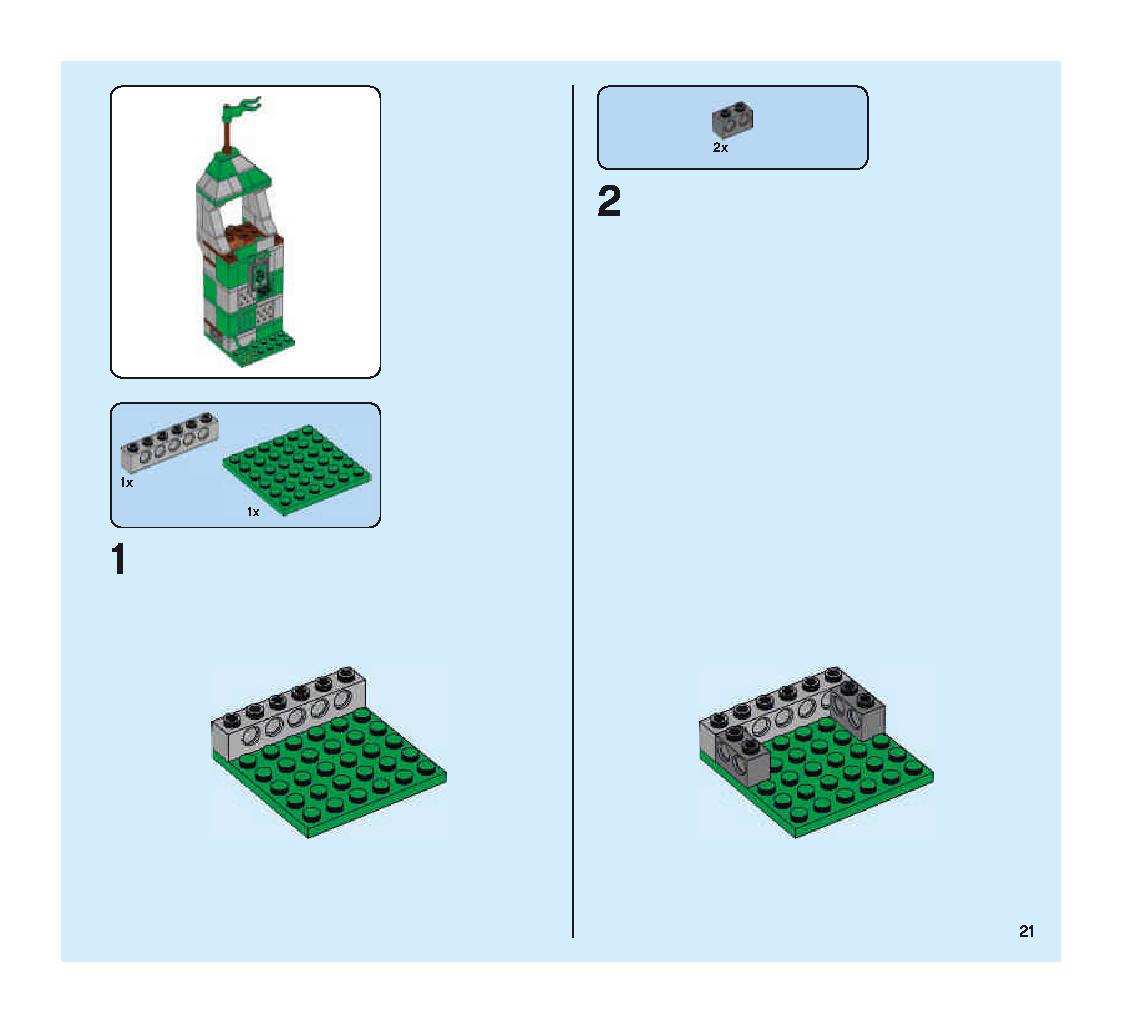 1x

1x

1

2x

2

21