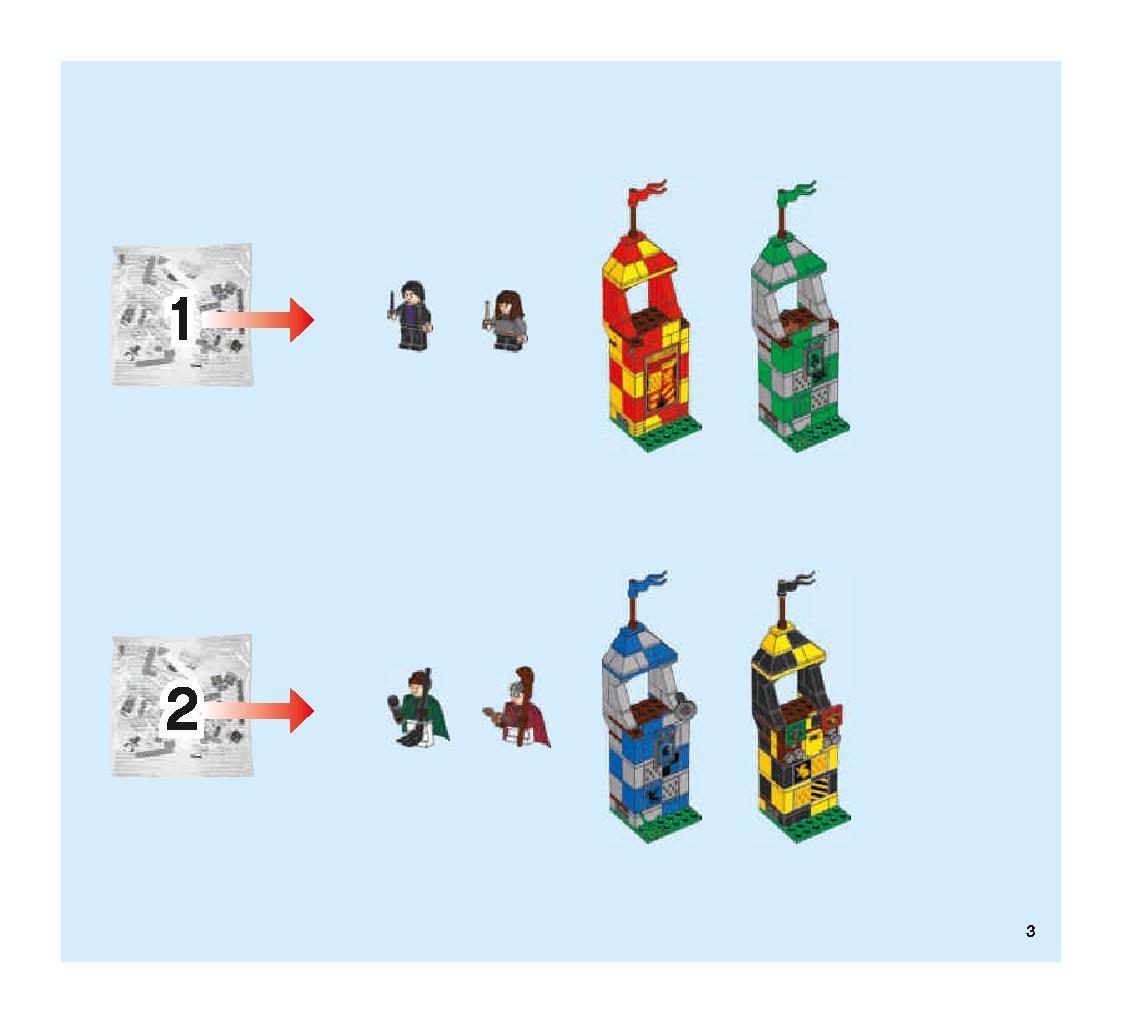 1

2

3