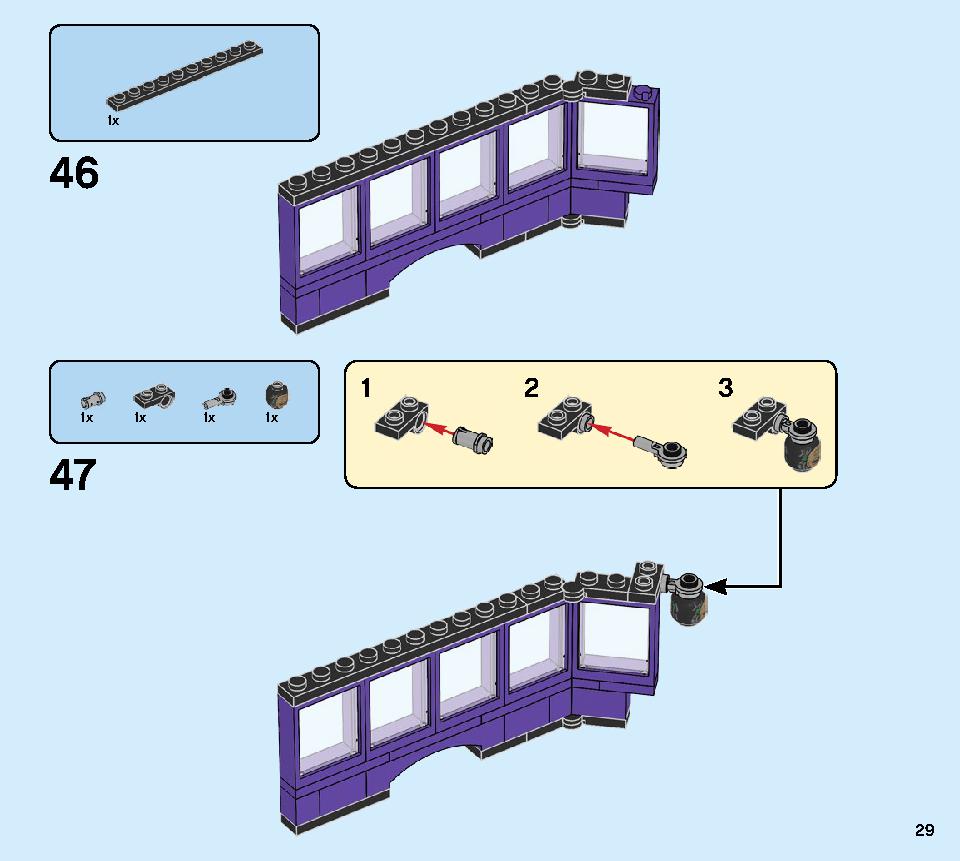 1x

46

1x 1x 1x 1x

47

1

2

3

29