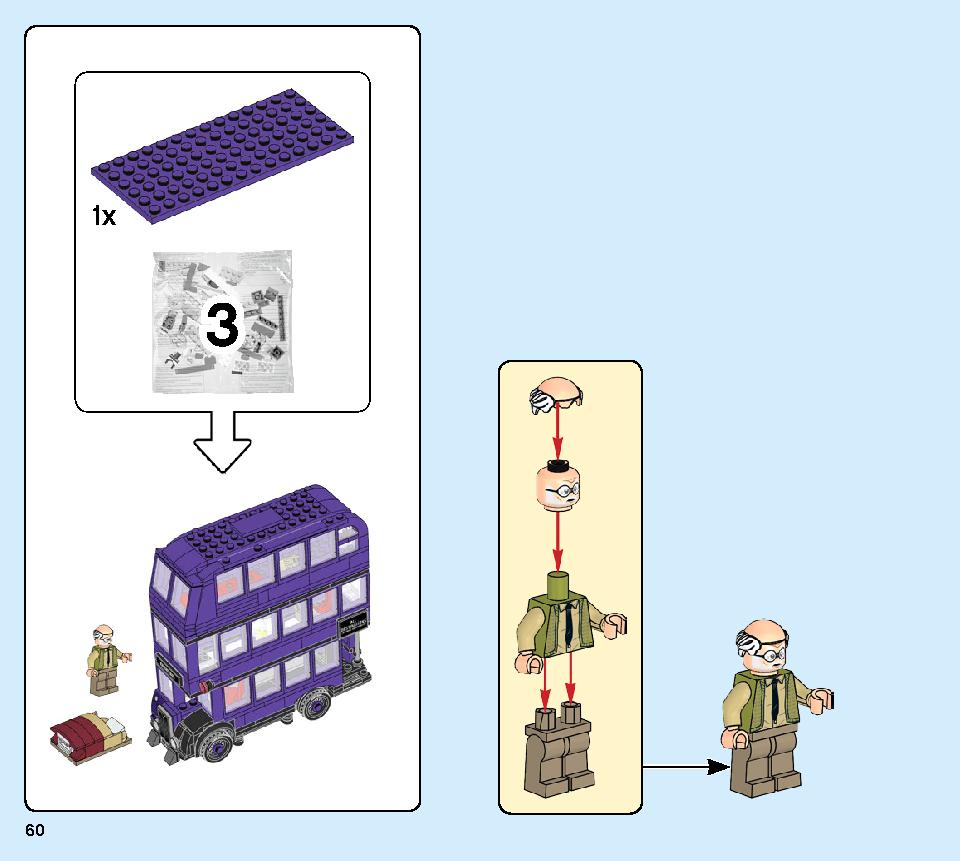 1x

3

60