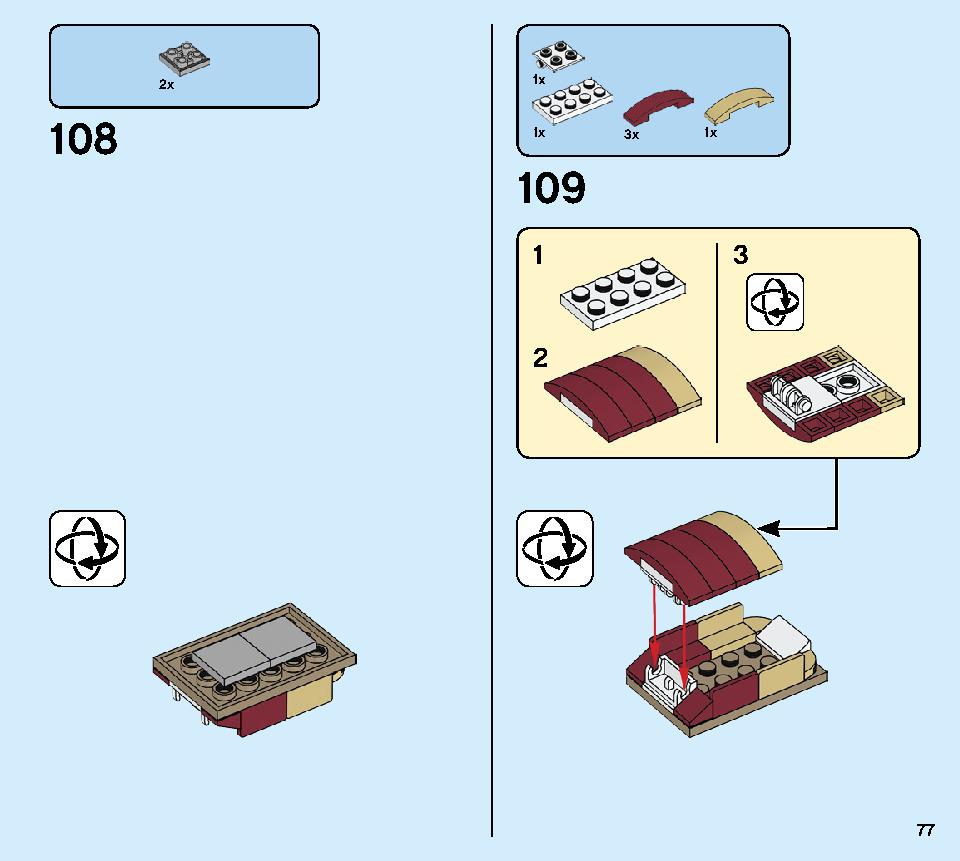 2x

108

1x

1x

3x

1x

109

1

2

3

77