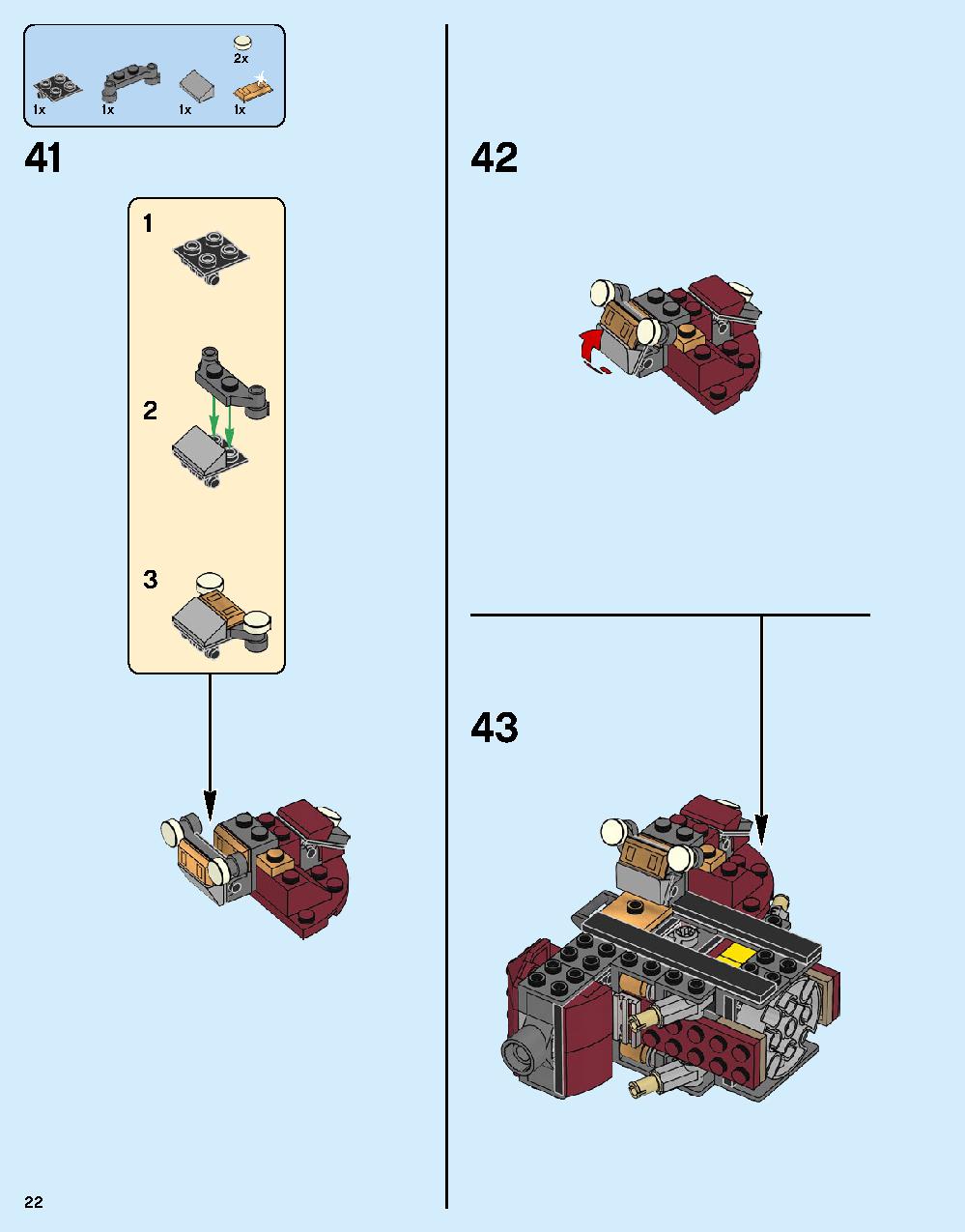 2x
1x 1x 1x 1x

41

1

2

3

42

43

22