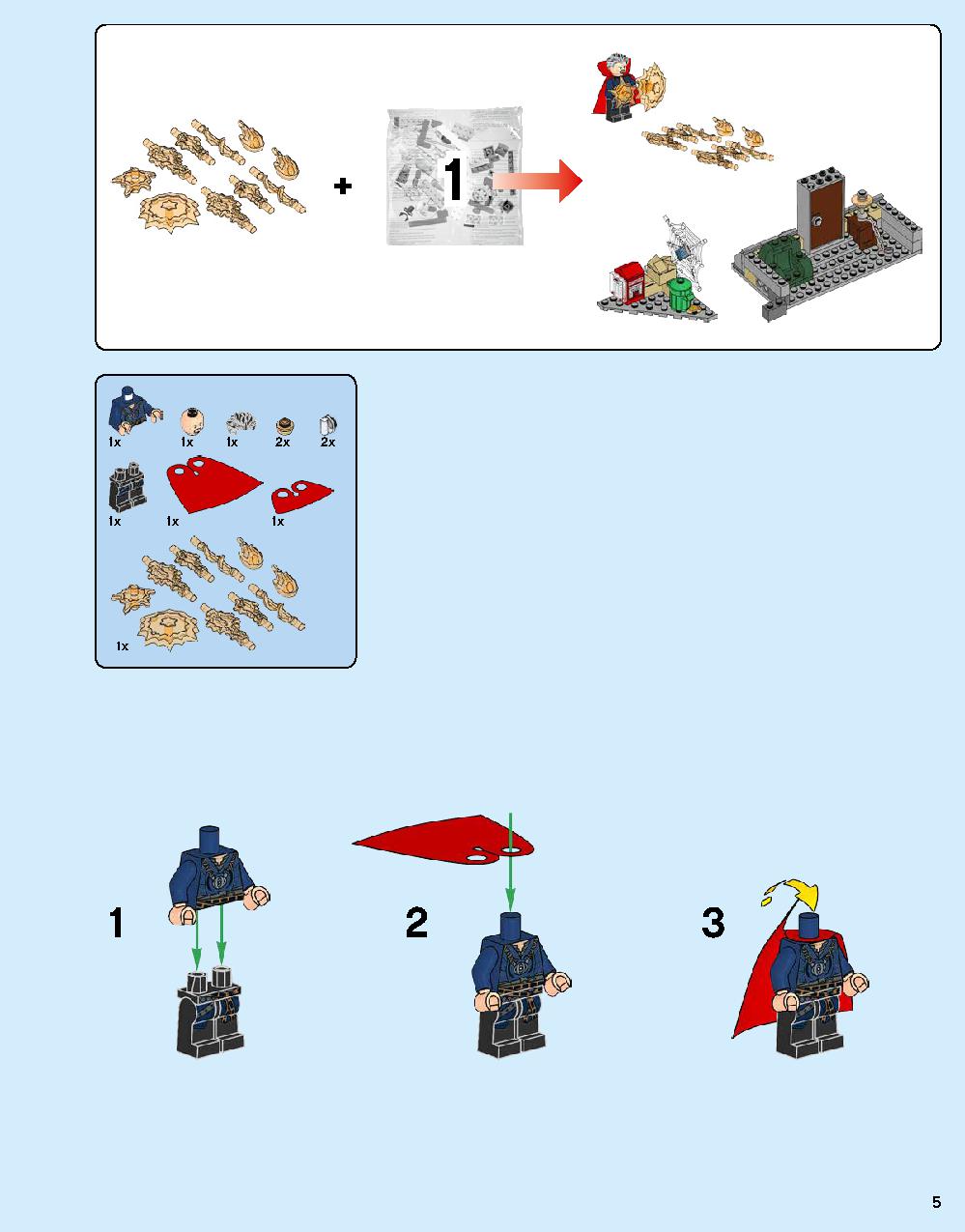 +

1

1x 1x 1x 2x 2x

1x 1x 1x

1x

1

2

3

5