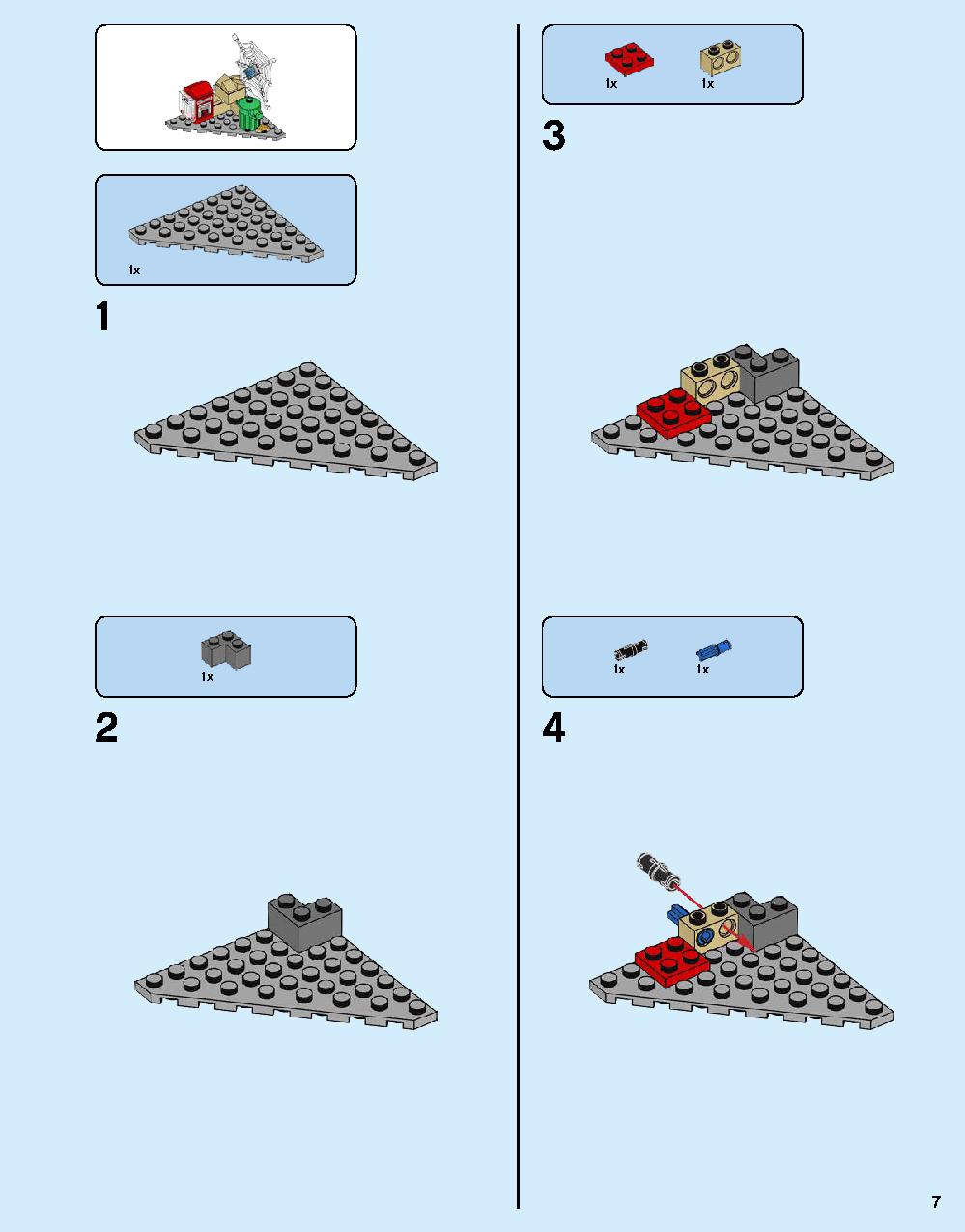 1x

1

1x

2

1x 1x

3

1x 1x

4

7