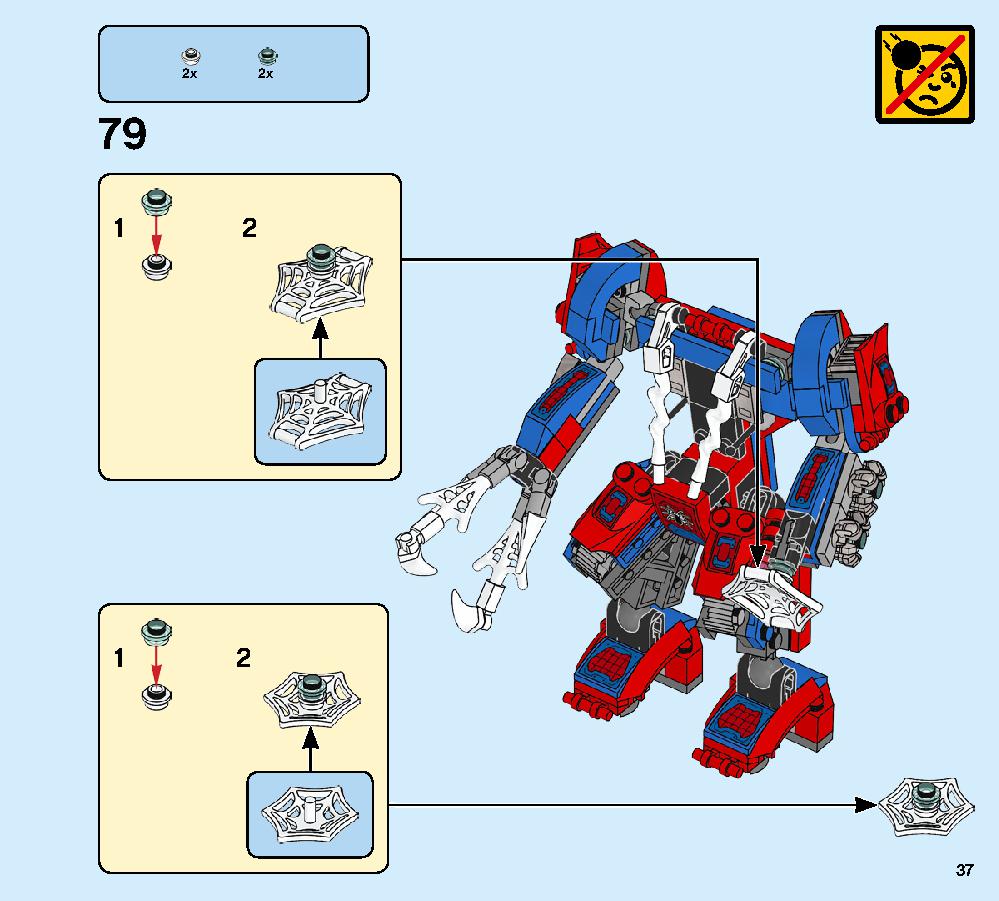 2x 2x

79

1 2

1 2

37