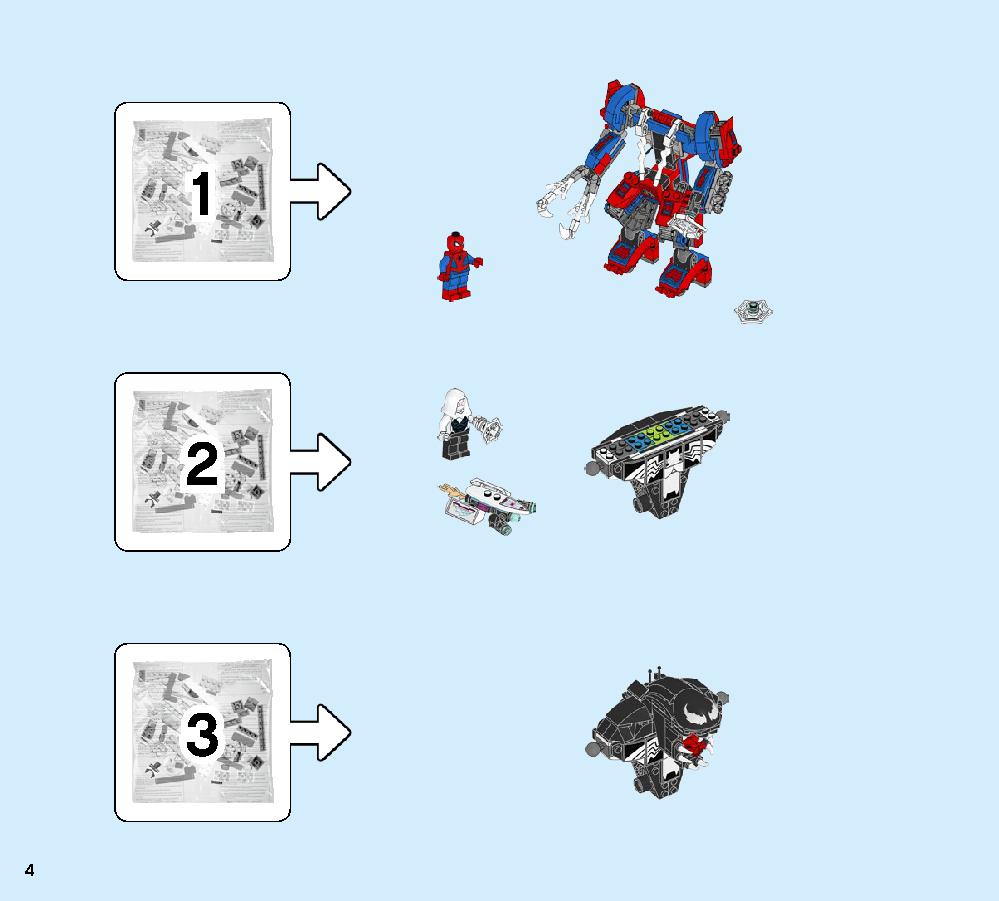 1

2

3

4