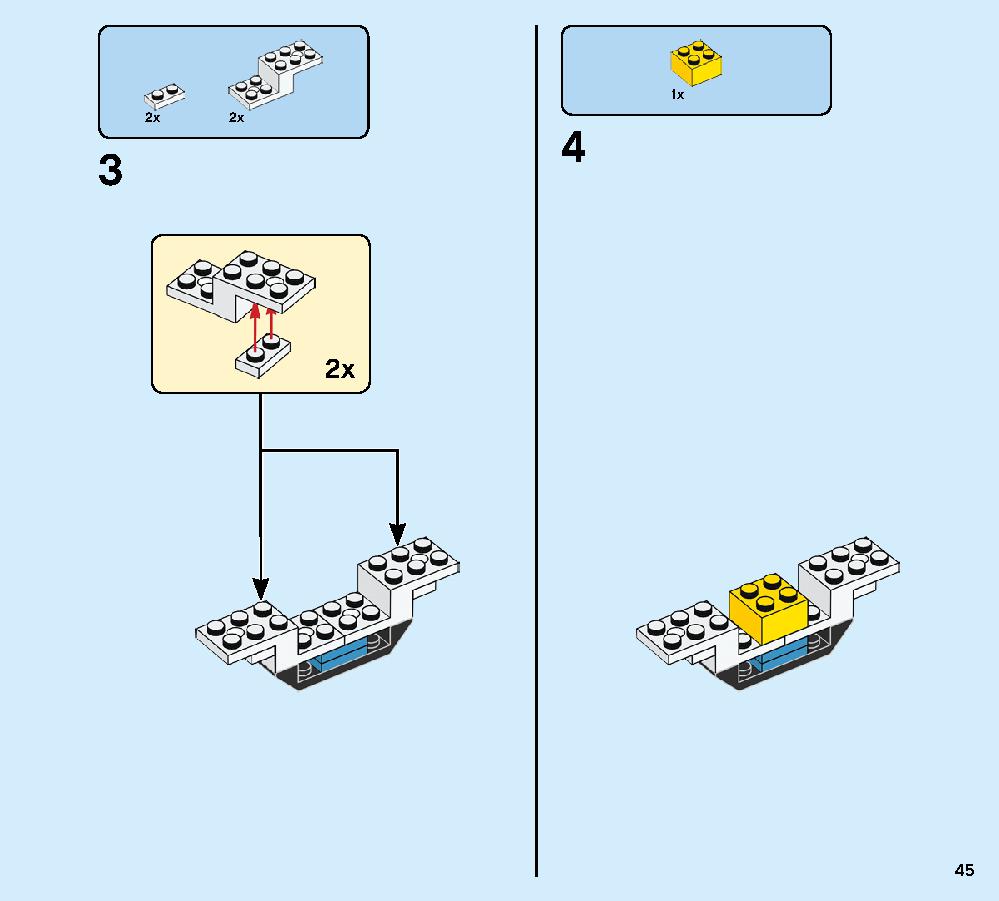 2x
2x

3

2x

1x

4

45