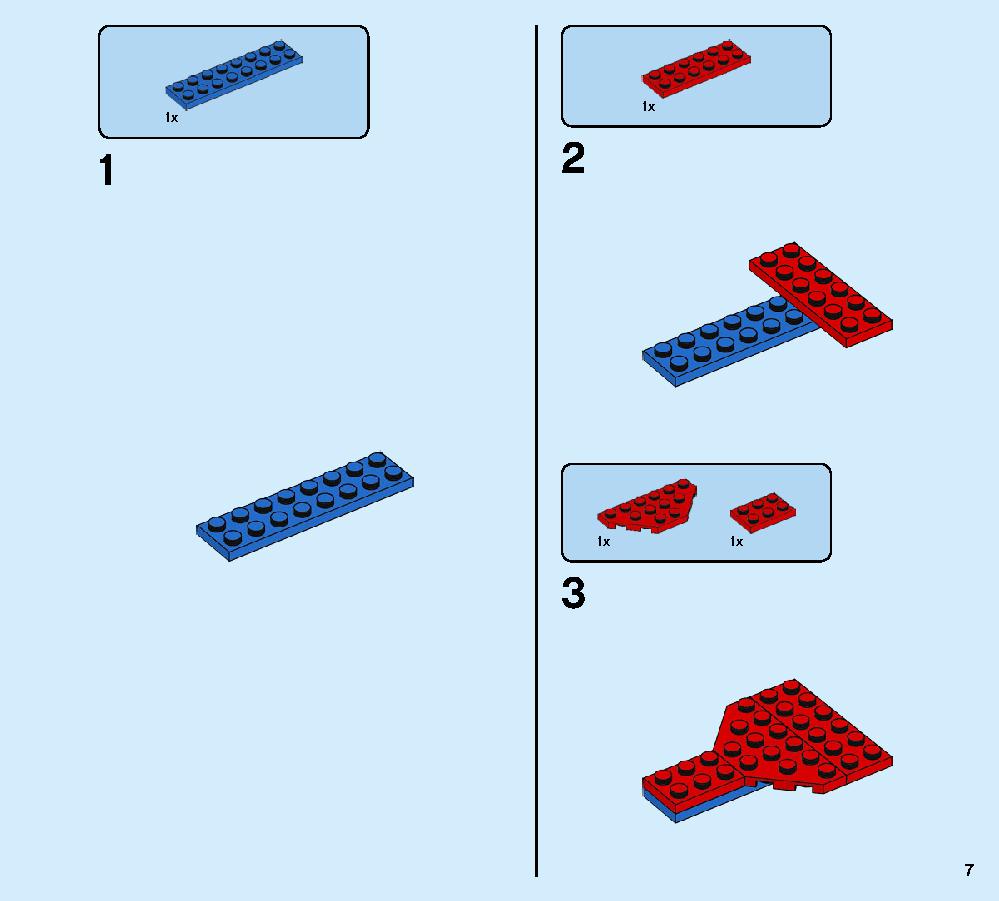 1x

1

1x

2

1x

1x

3

7