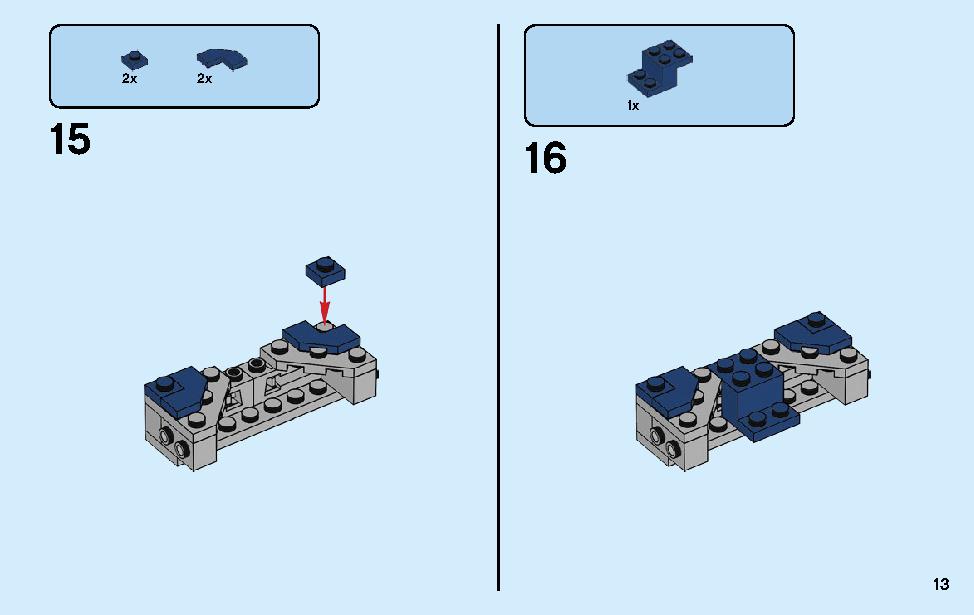 2x 2x

15

1x

16

13