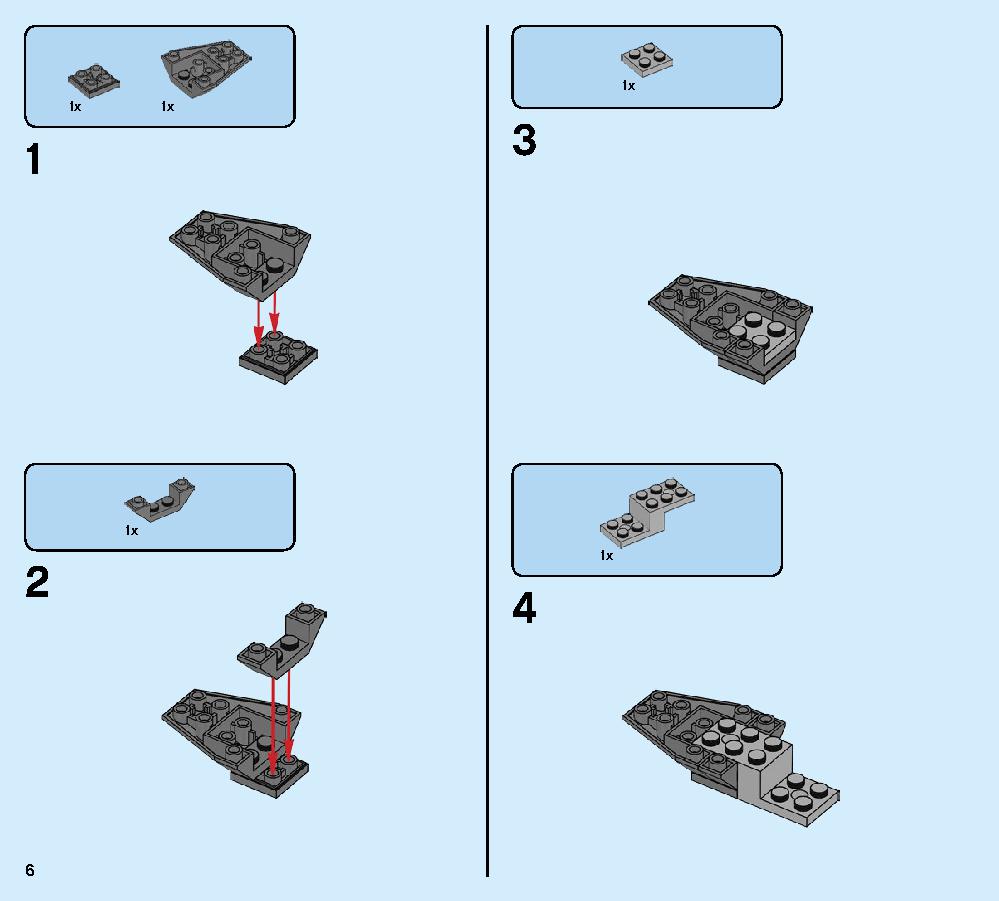 1x 1x

1

1x

2

1x

3

1x

4

6