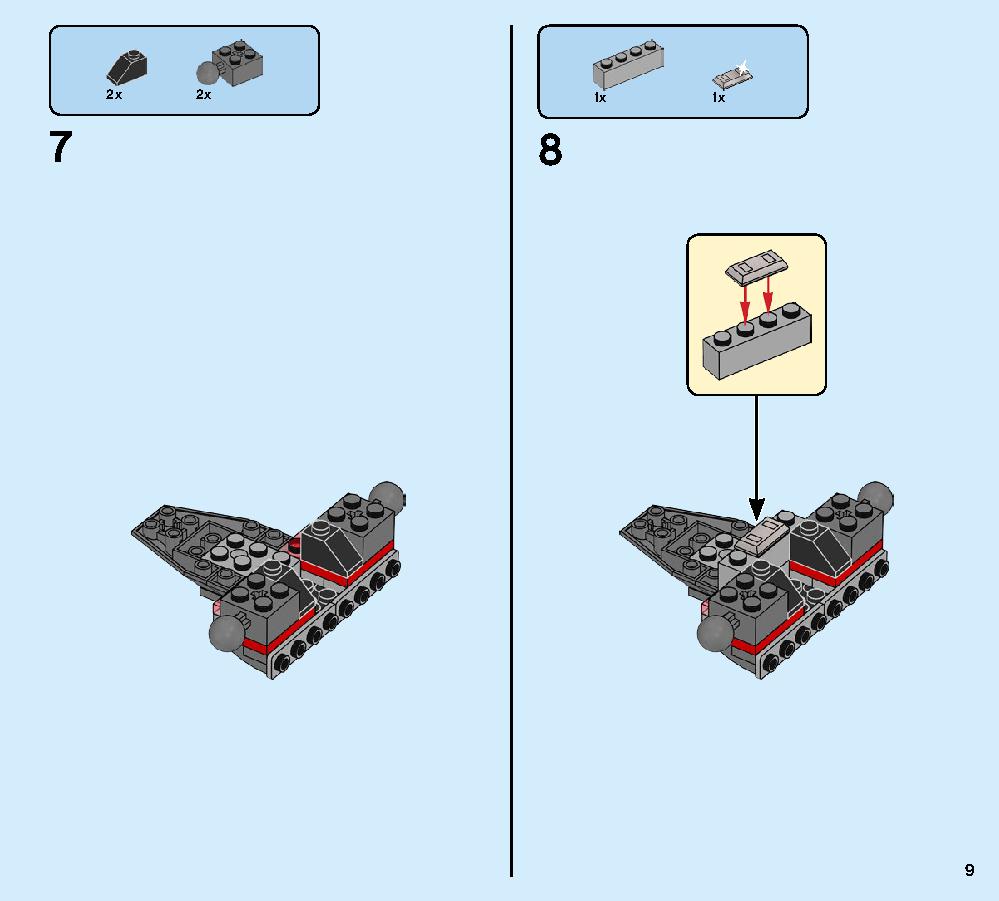 2x 2x

7

1x 1x

8

9