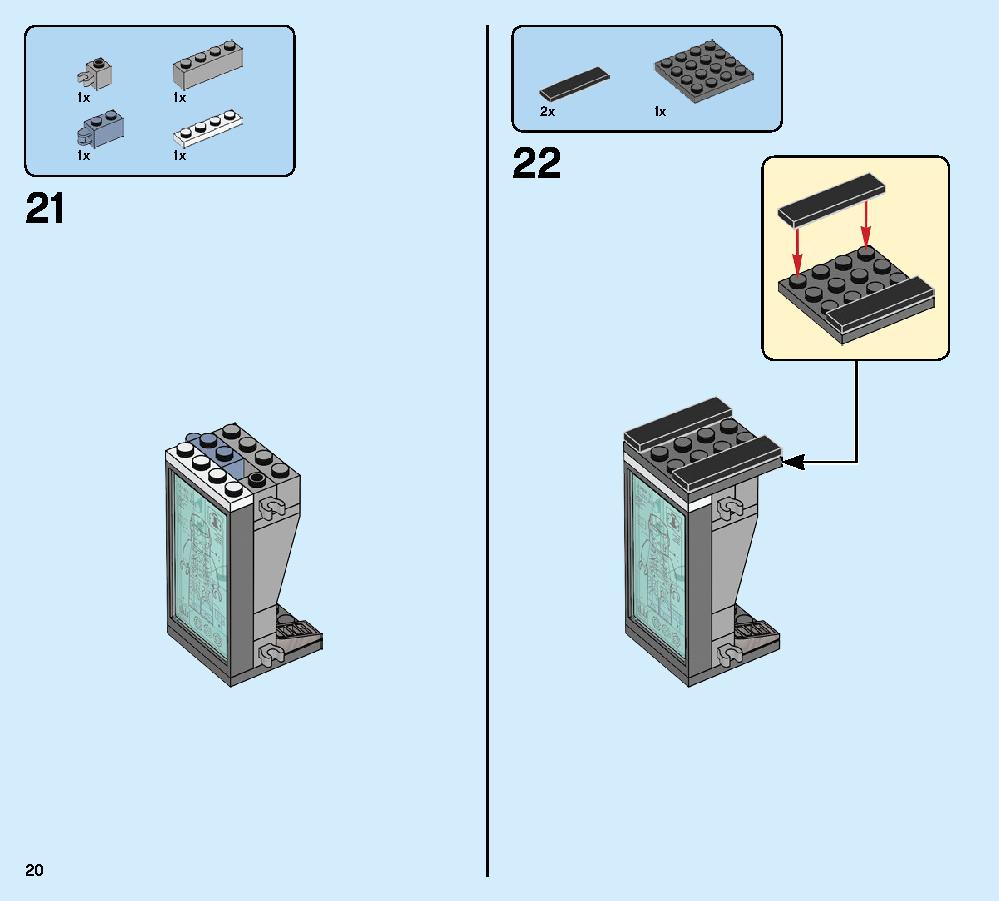 1x
1x
1x
1x

21

2x
1x

22

20