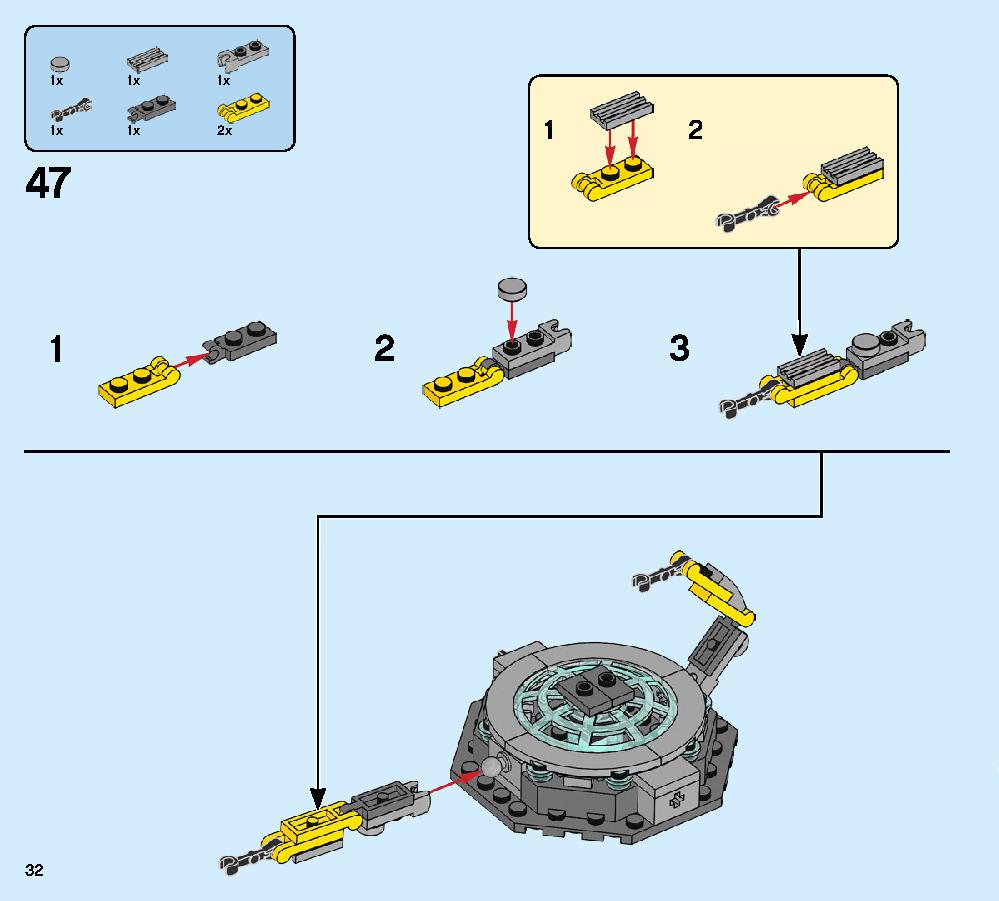 1x
1x
1x
1x
1x
2x

47

1
2

1
2
3

32