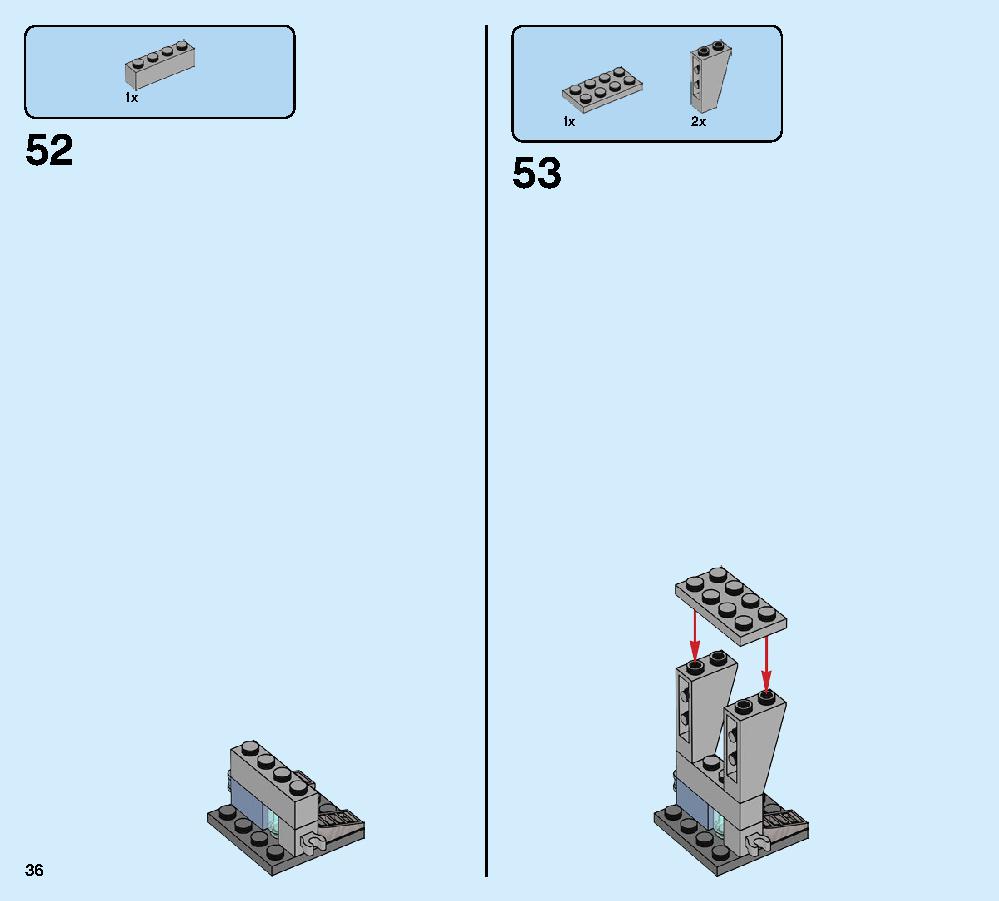 1x

52

1x

2x

53

36