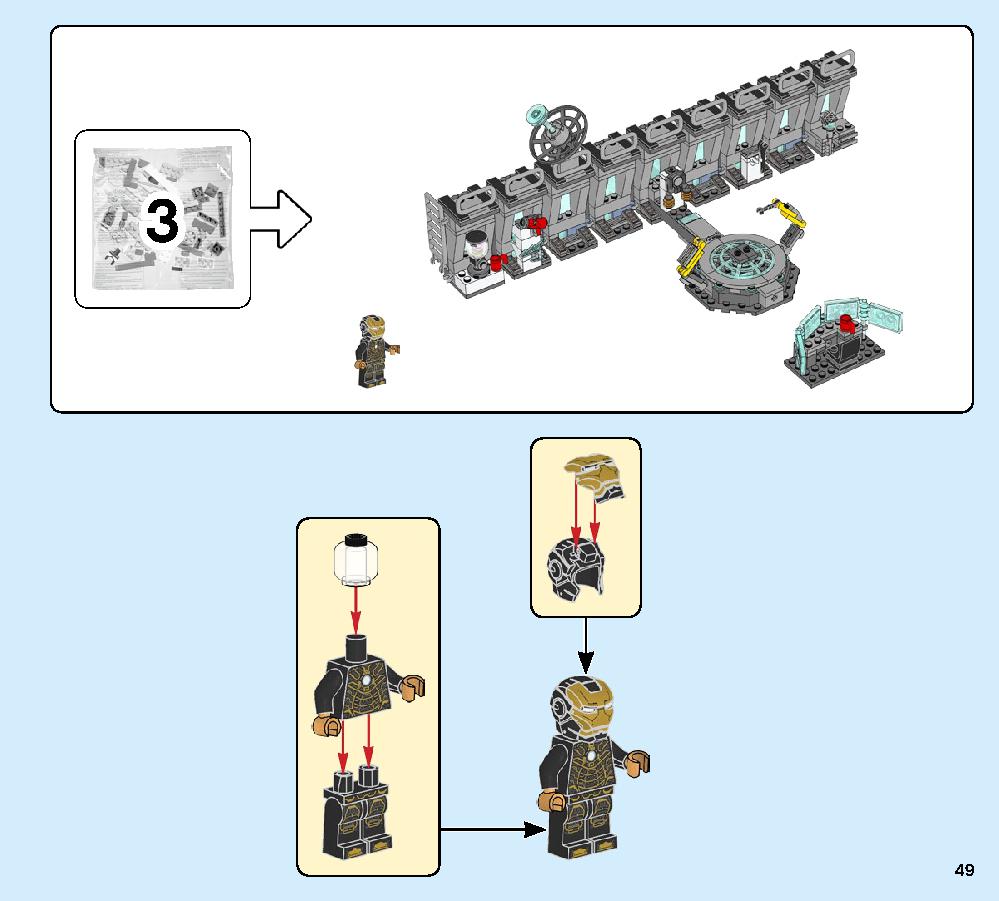 3

49