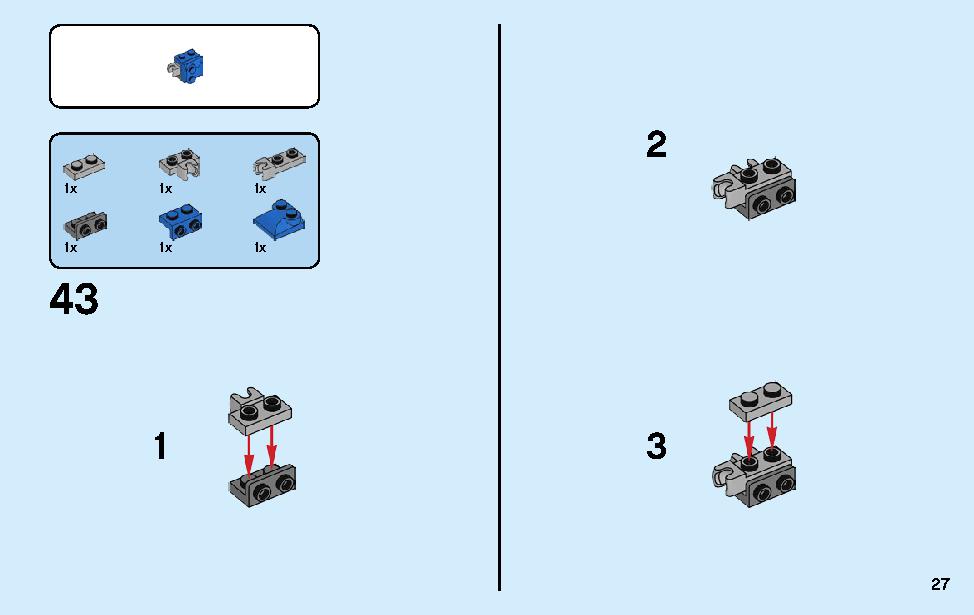 1x
1x
1x
1x
1x
1x

43

1

2

3

27