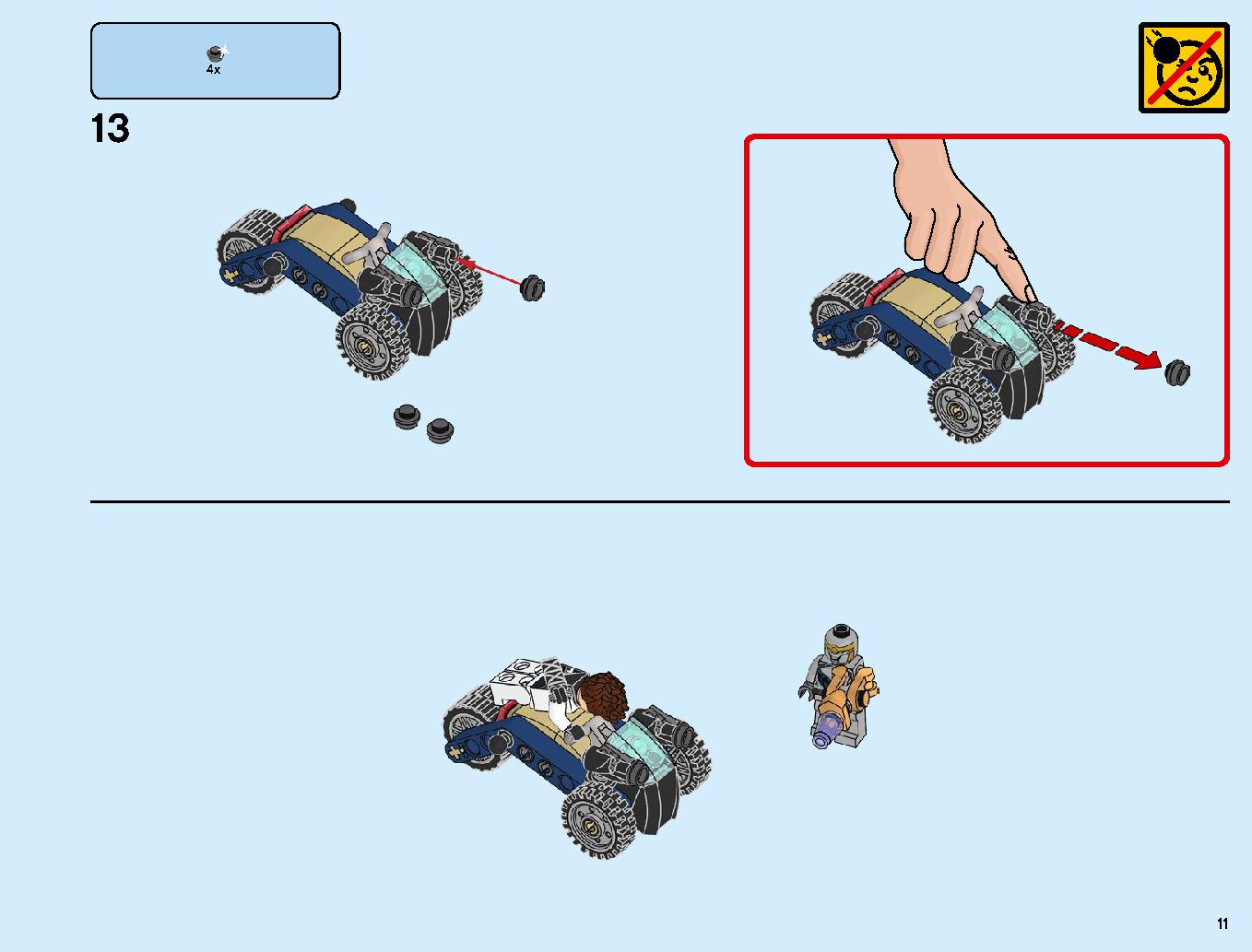 4x

13

11