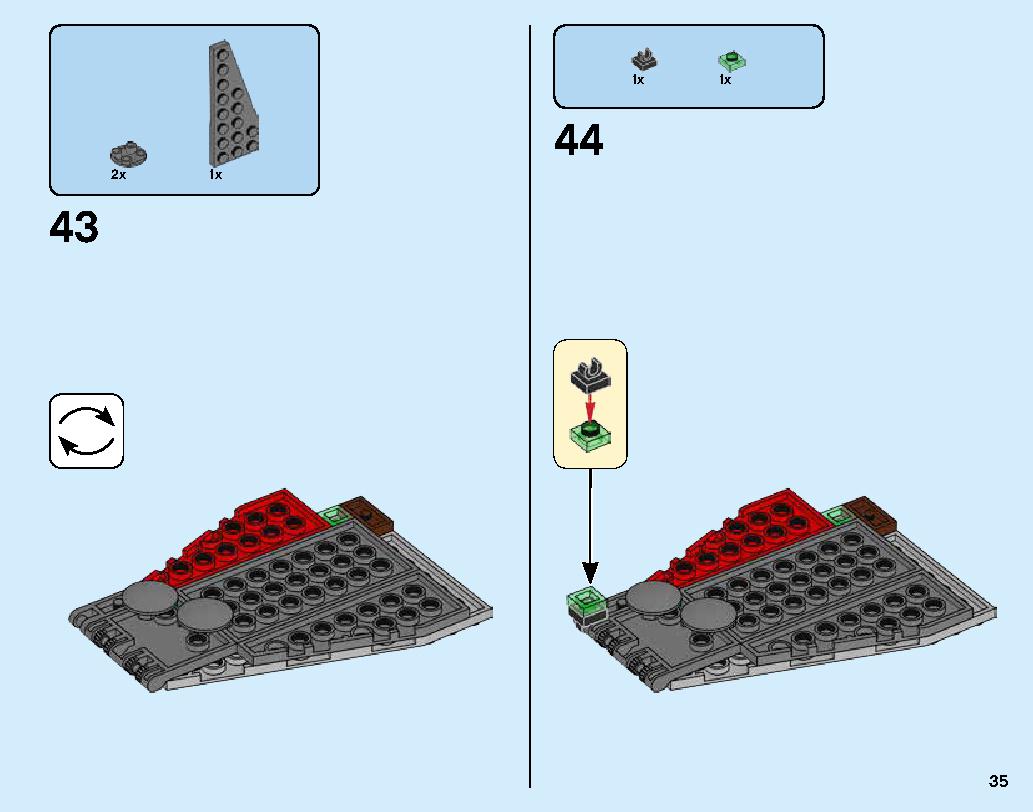 2x
1x

43

1x
1x

44

35