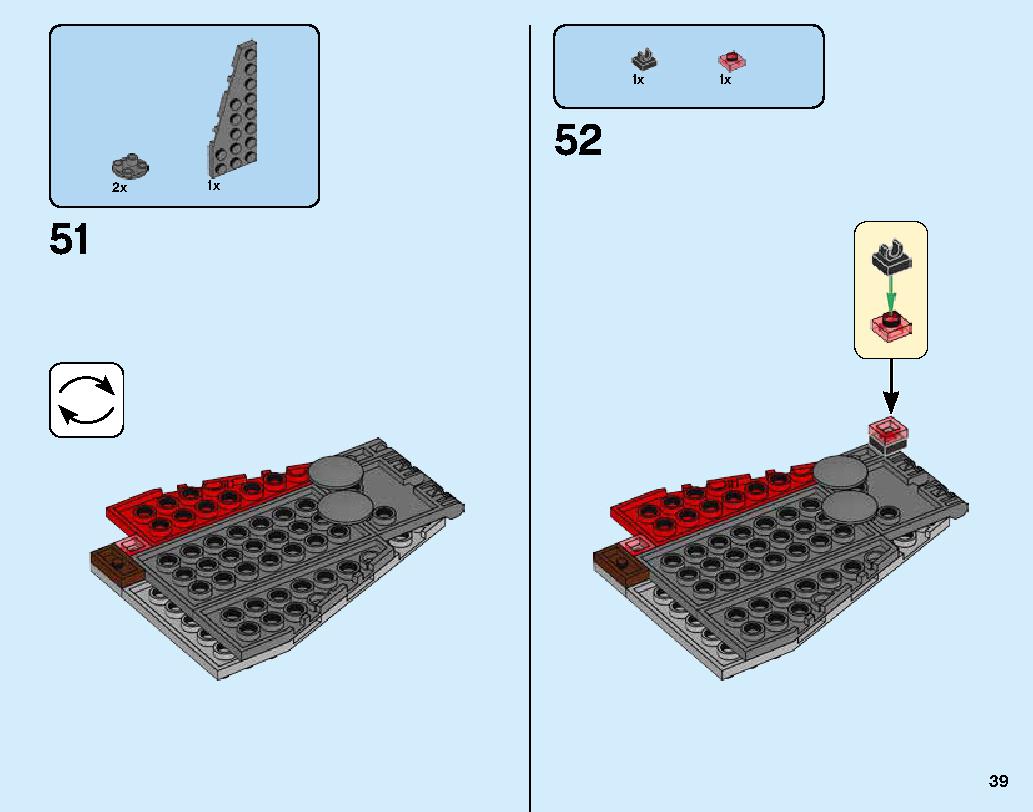 2x

1x

51

1x

1x

52

39