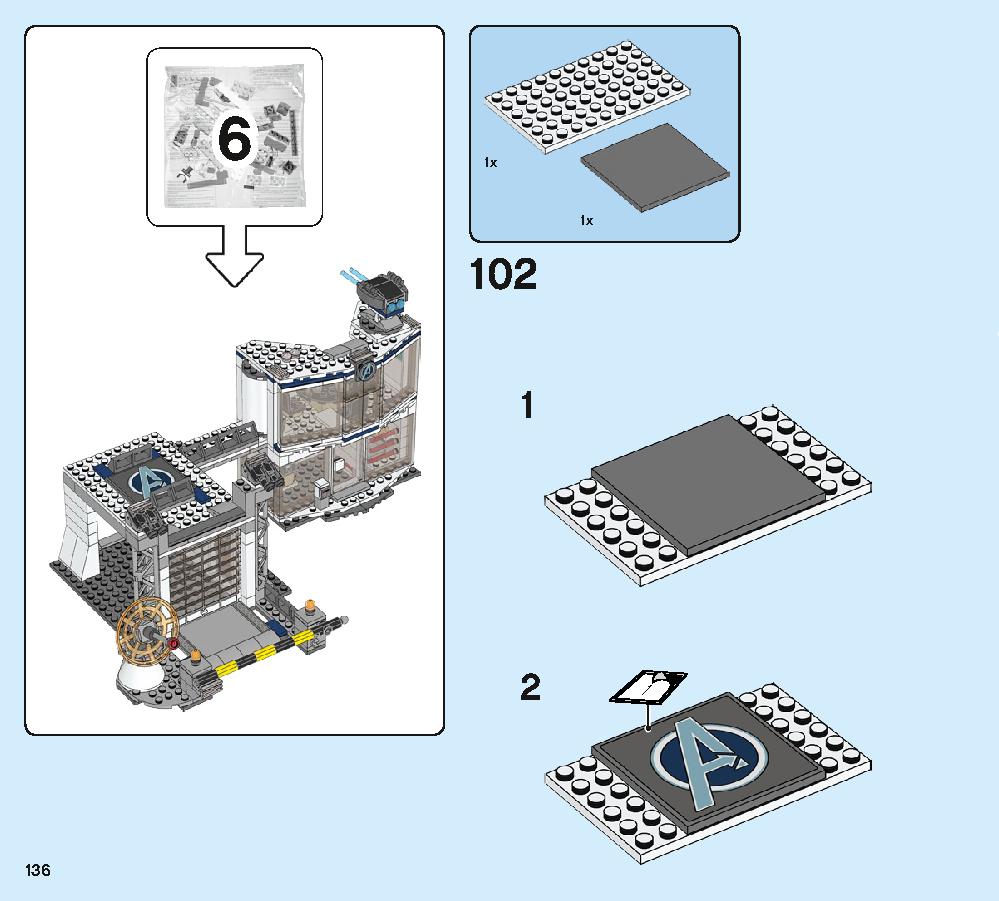 6

1x

1x

102

1

2

136