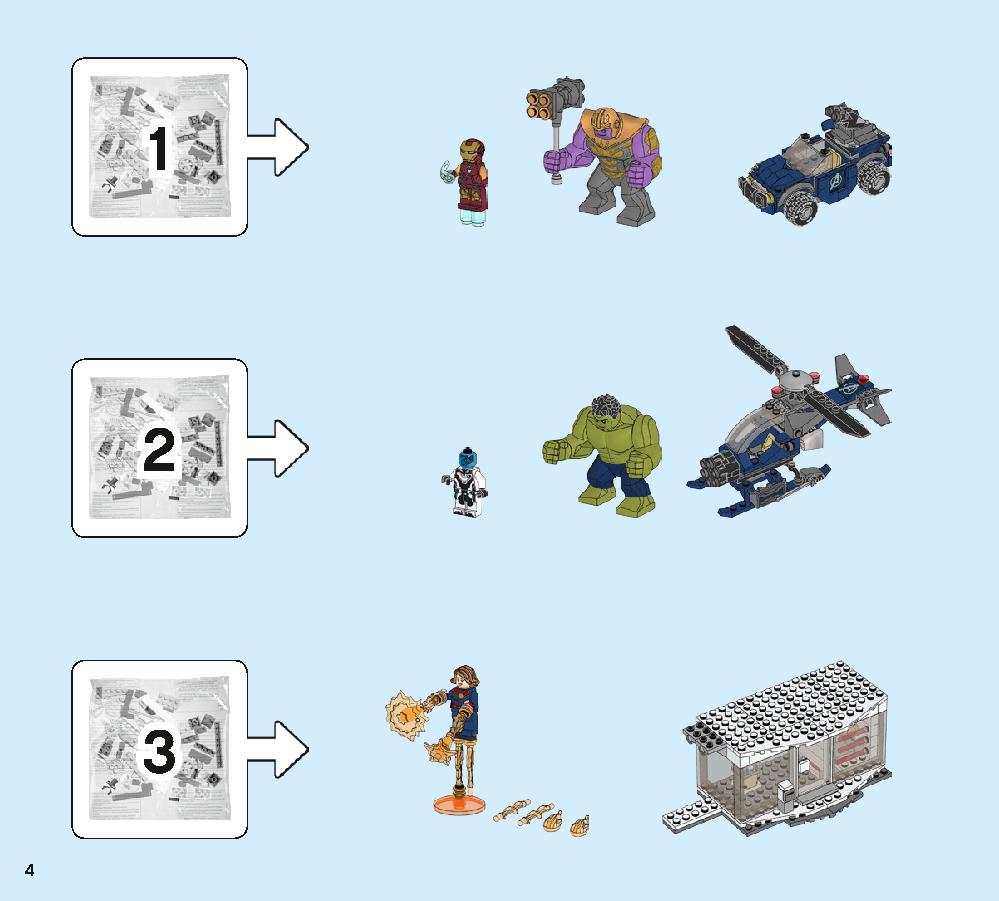 1

2

3

4