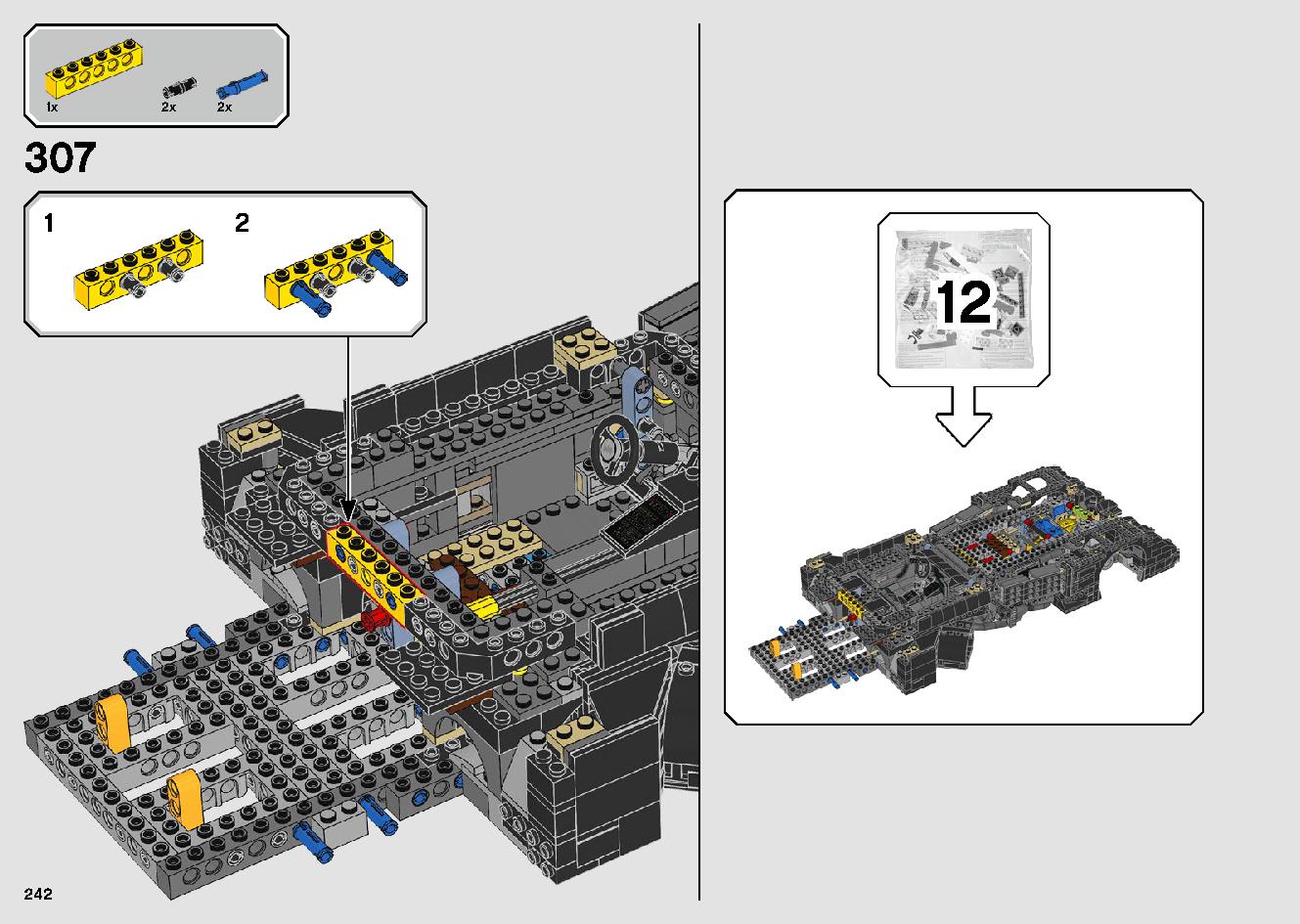 1x 2x 2x

307

1 2

12

242