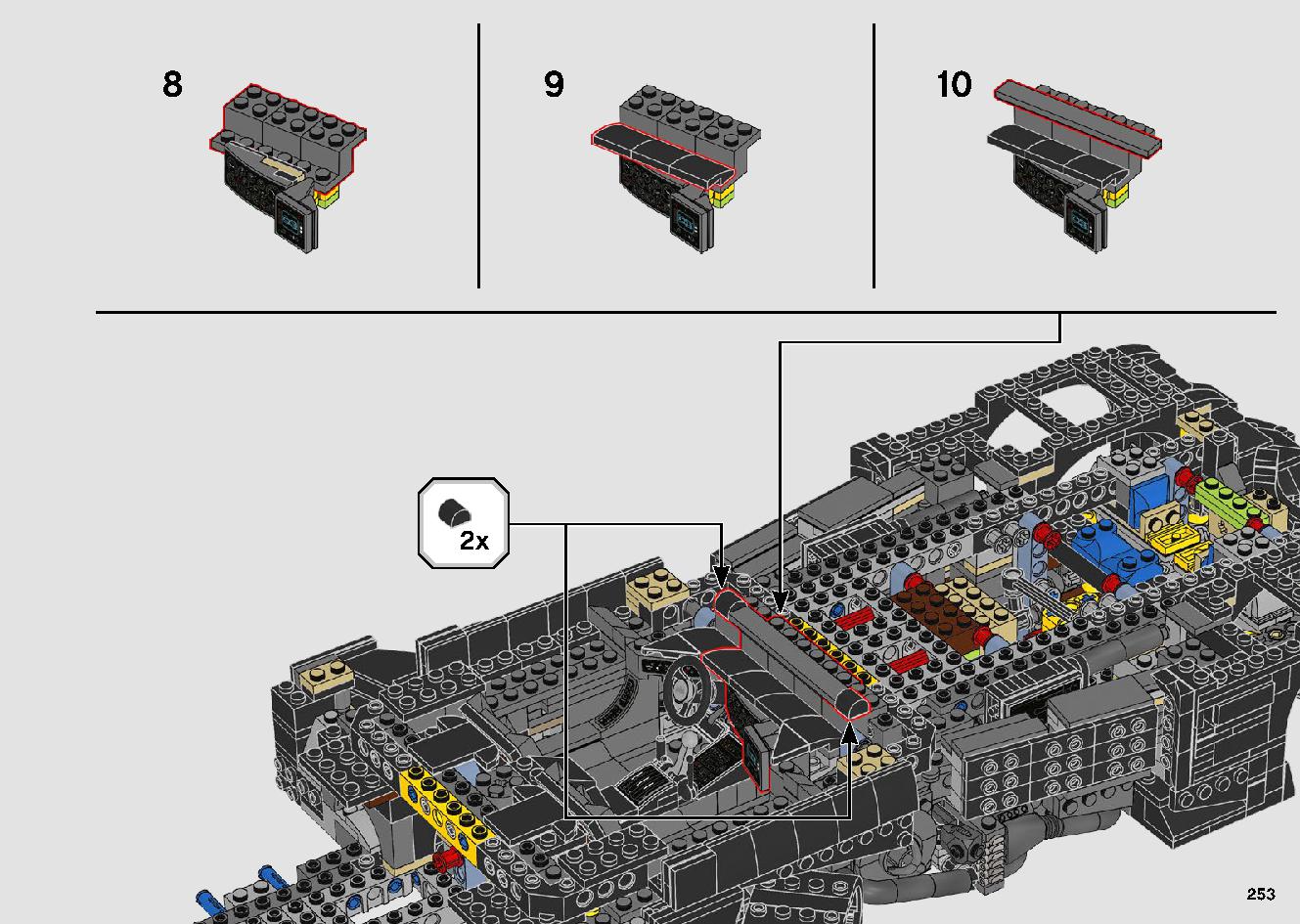 8

9

10

2x

253