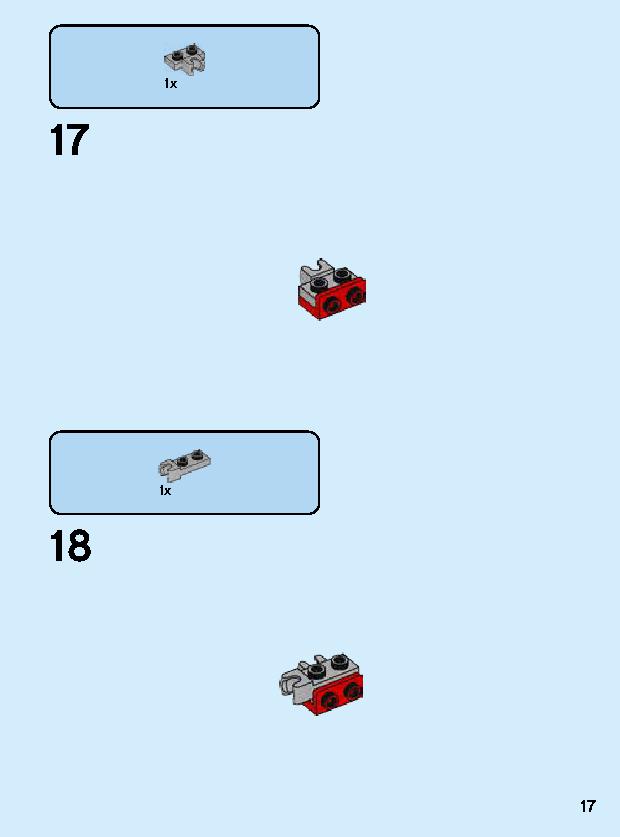 1x

17

1x

18

17