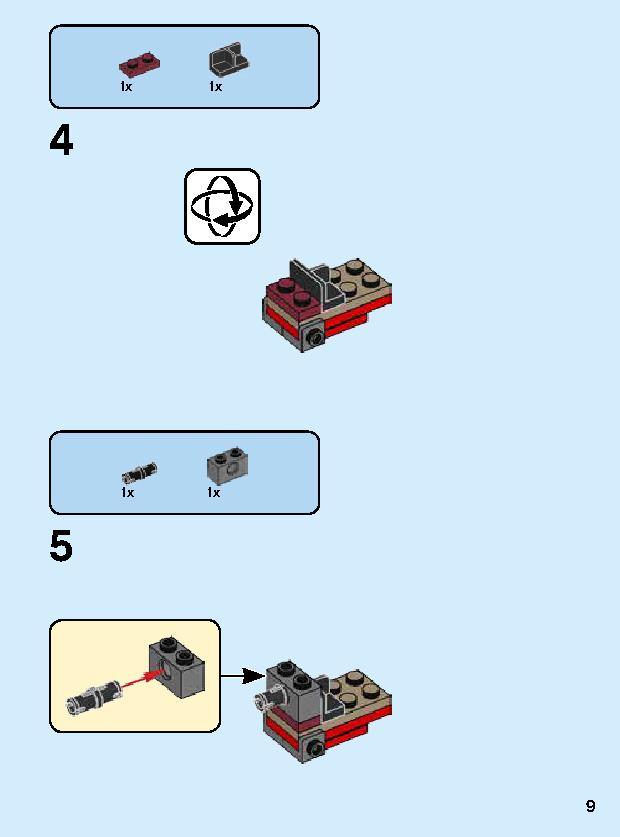 1x 1x

4

1x 1x

5

9