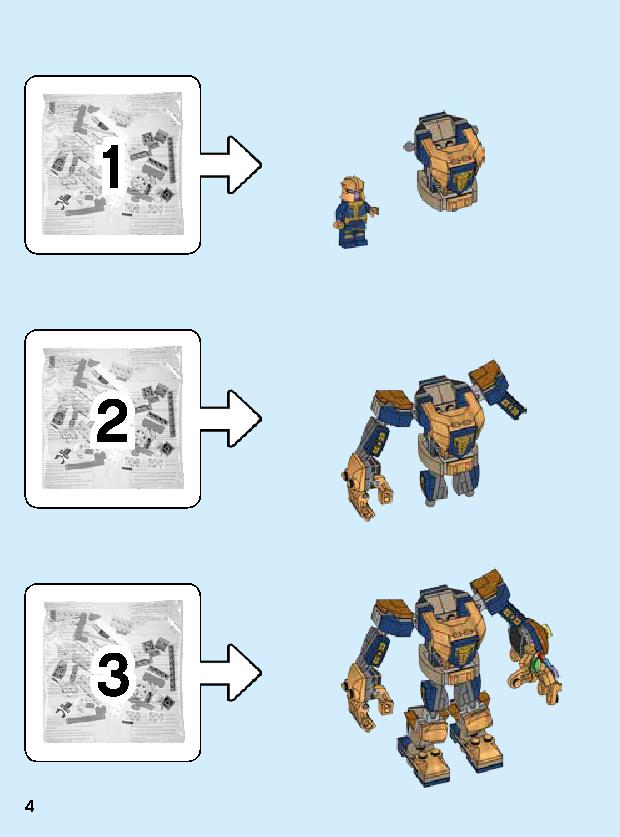 1

2

3

4