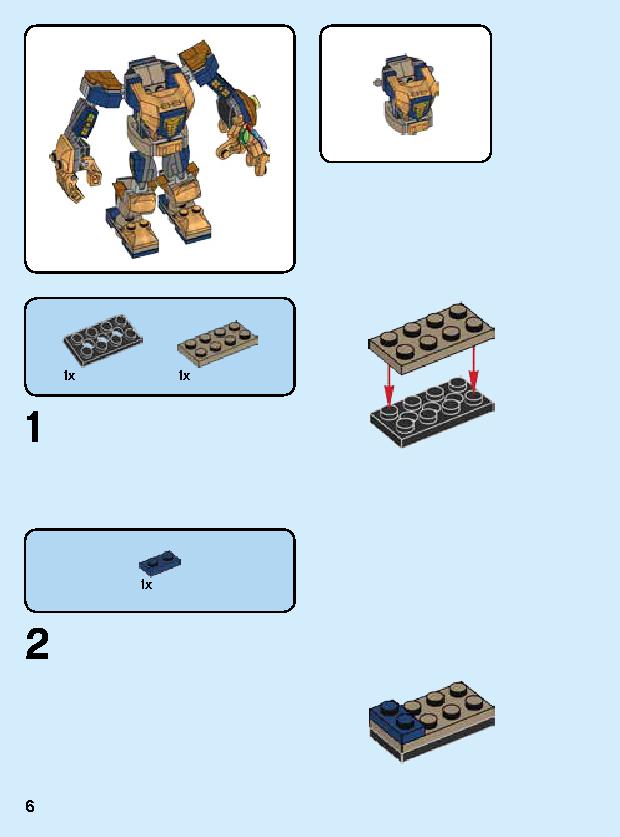 1x 1x

1

1x

2

6