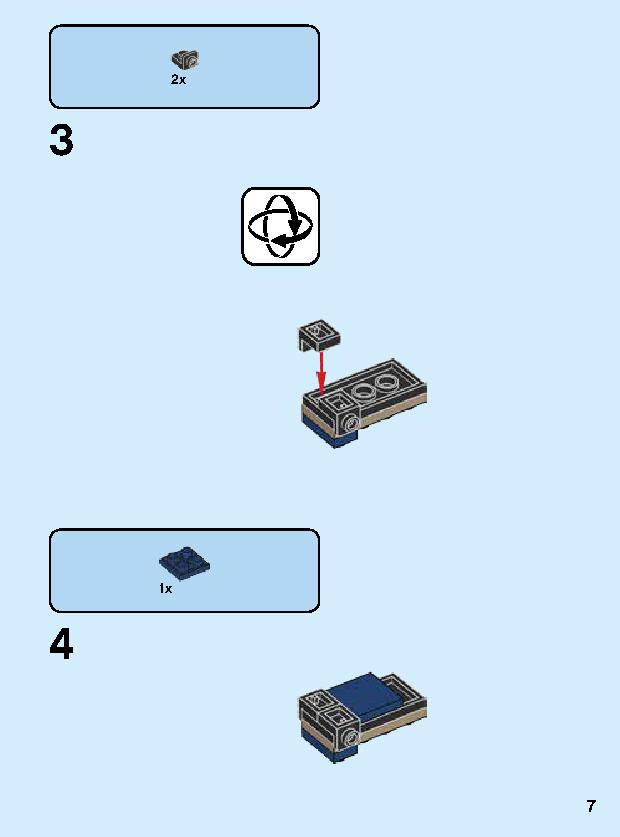 2x

3

1x

4

7