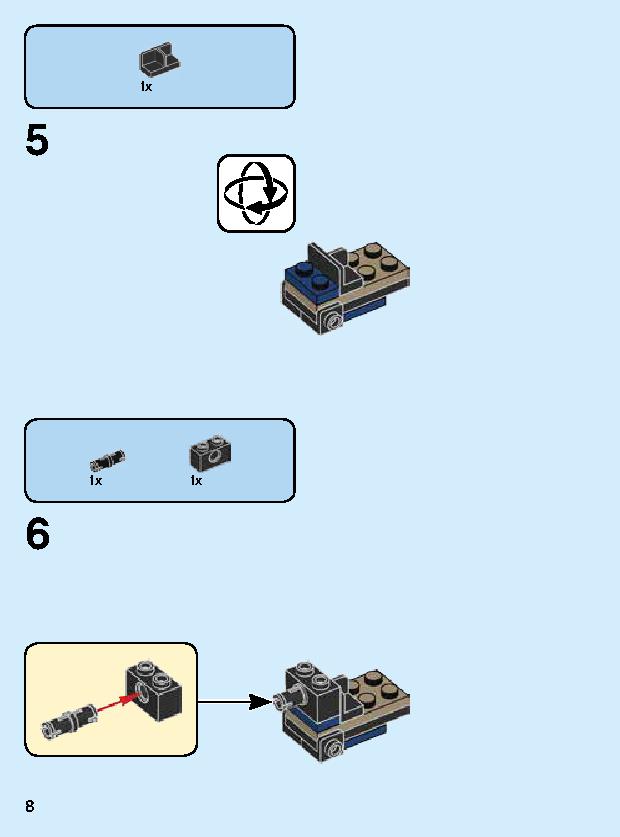 1x

5

1x 1x

6

8