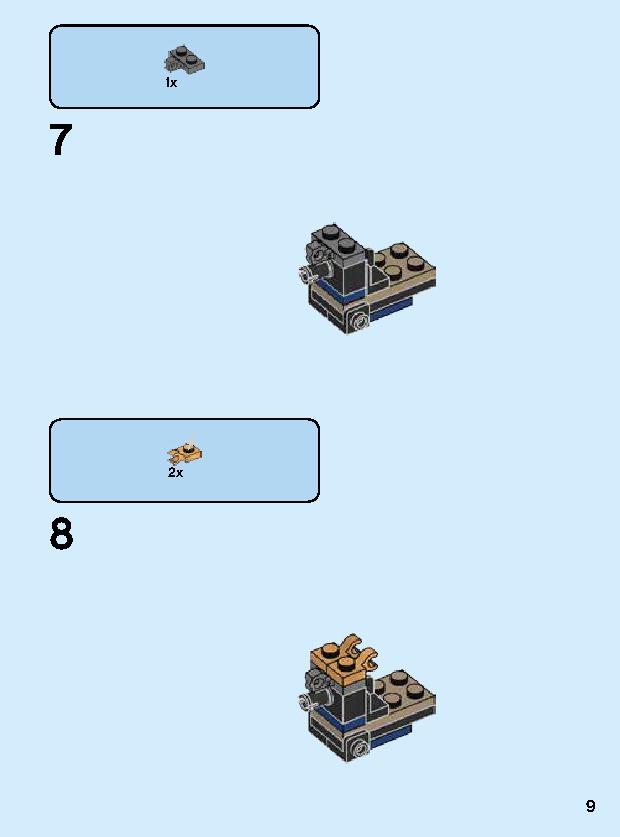 1x

7

2x

8

9