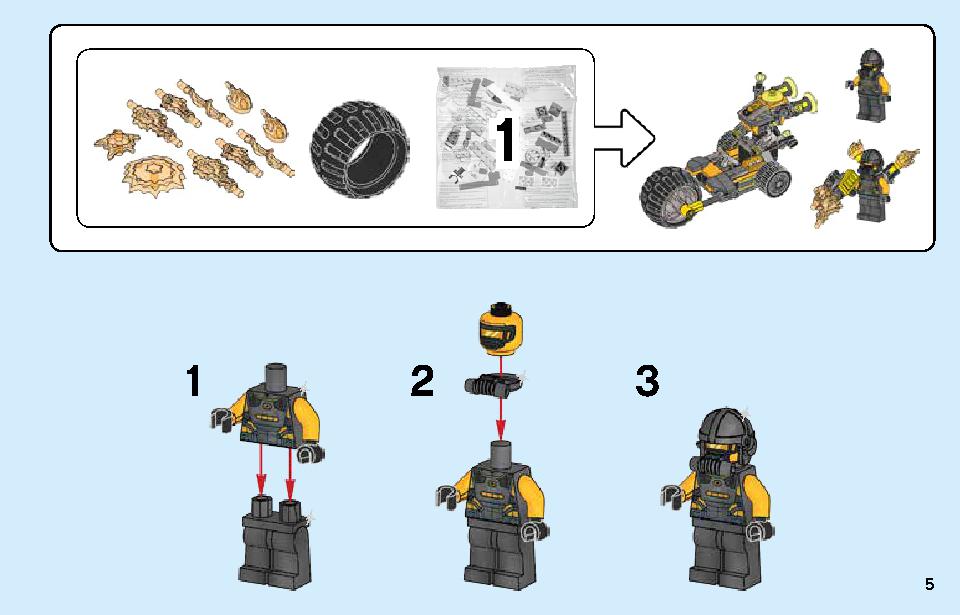 1

1

2

3

5