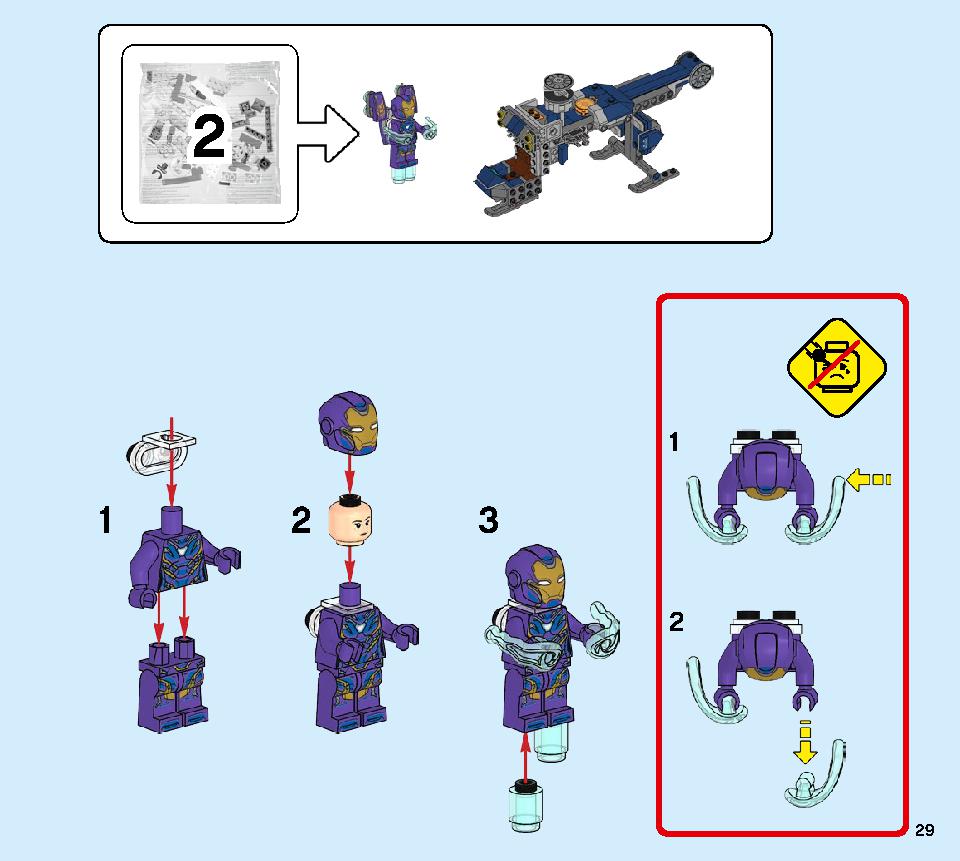 2

1

2

3

1

2

29