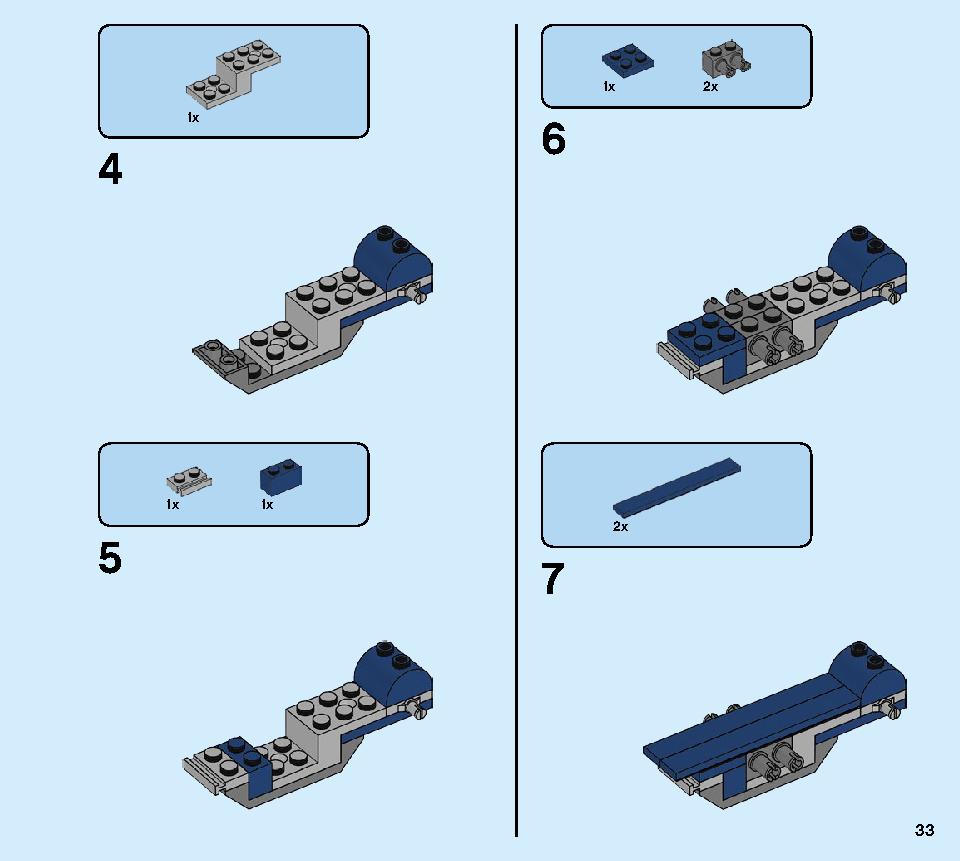 1x

4

1x 1x

5

1x 2x

6

2x

7

33