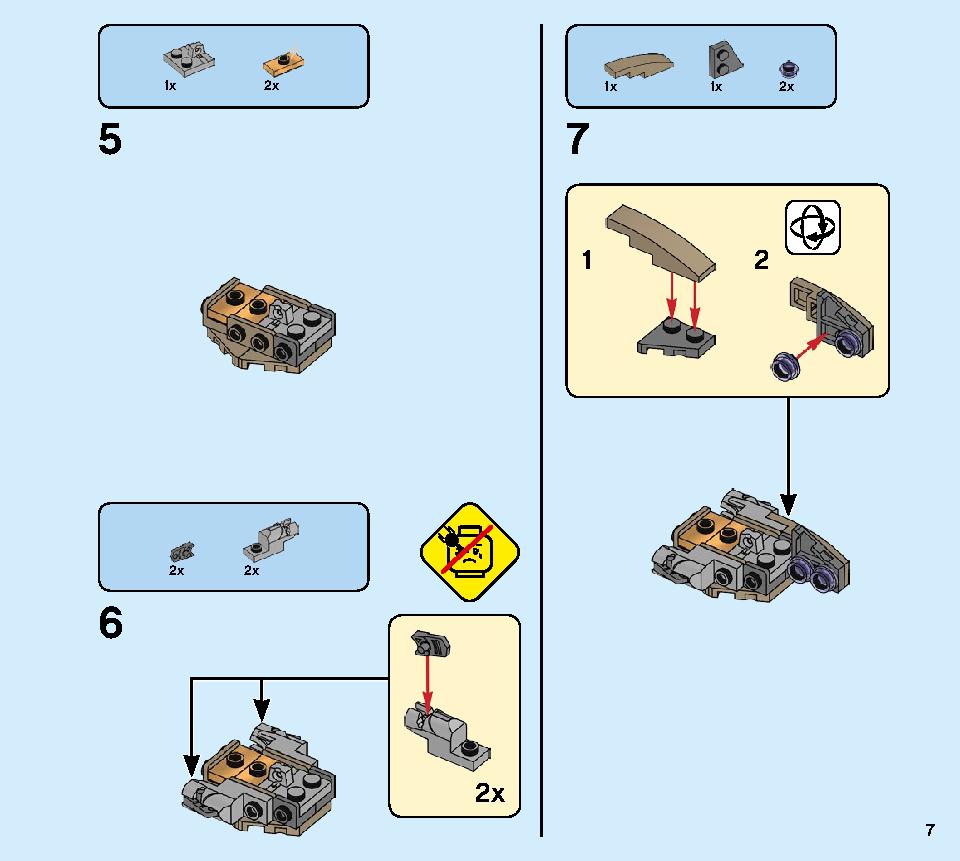 1x 2x

5

2x 2x

6

2x

1x 1x 2x

7

1

2

7