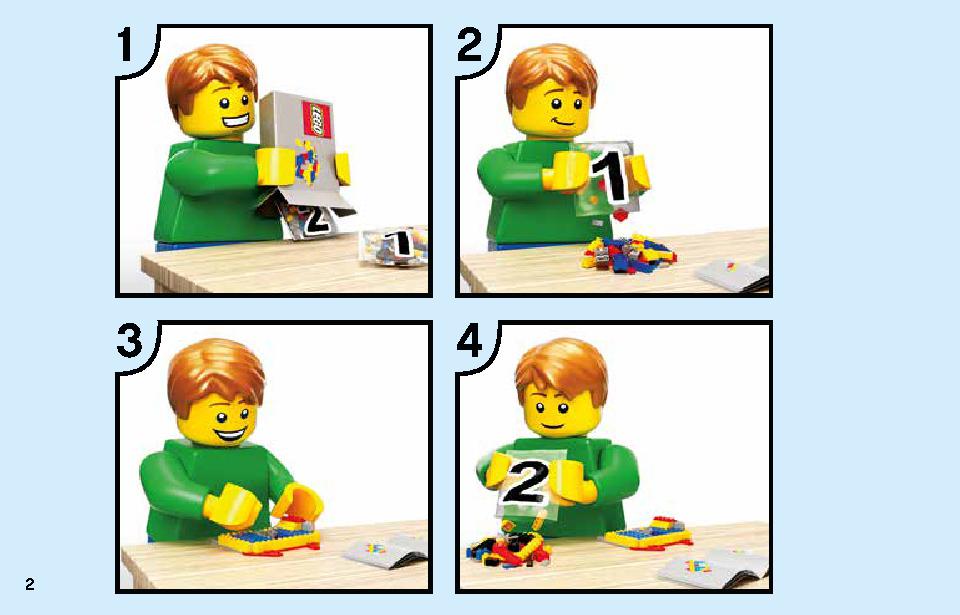 1

LEGO

2

1

2

1

3

4

2

2