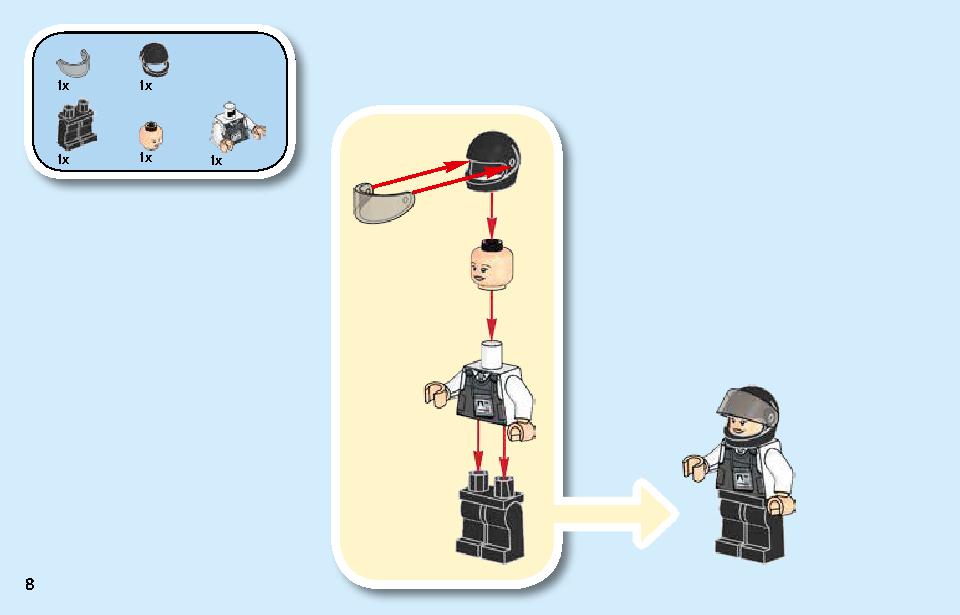 1x
1x
1x
1x
1x
8