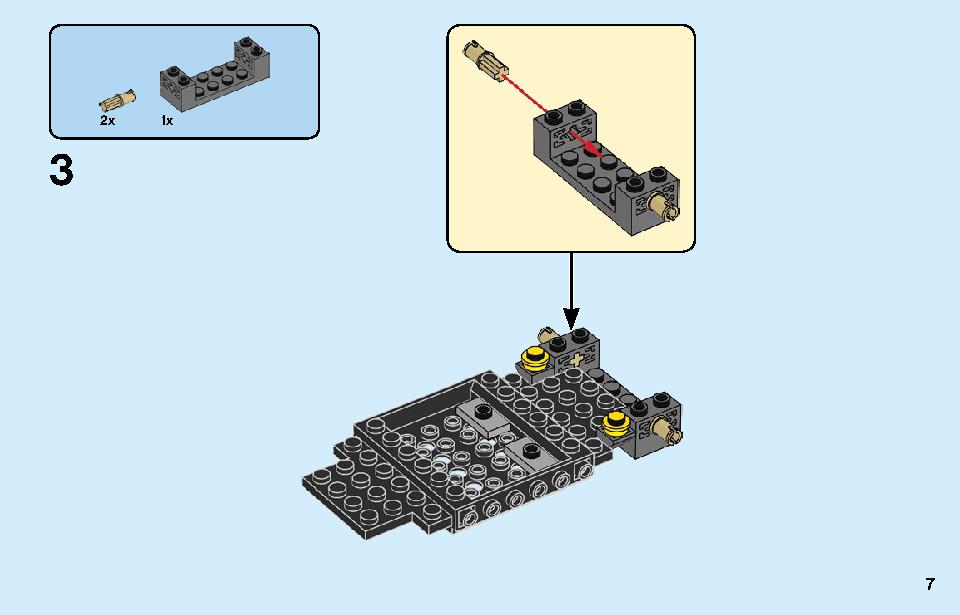 2x
1x

3

7