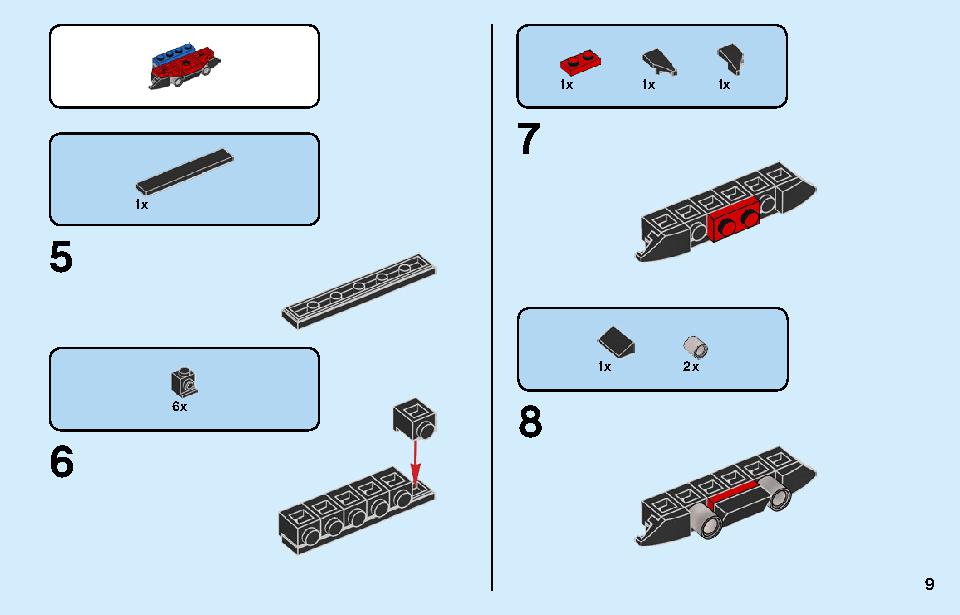 1x

5

6x

6

1x 1x 1x

7

1x 2x

8

9