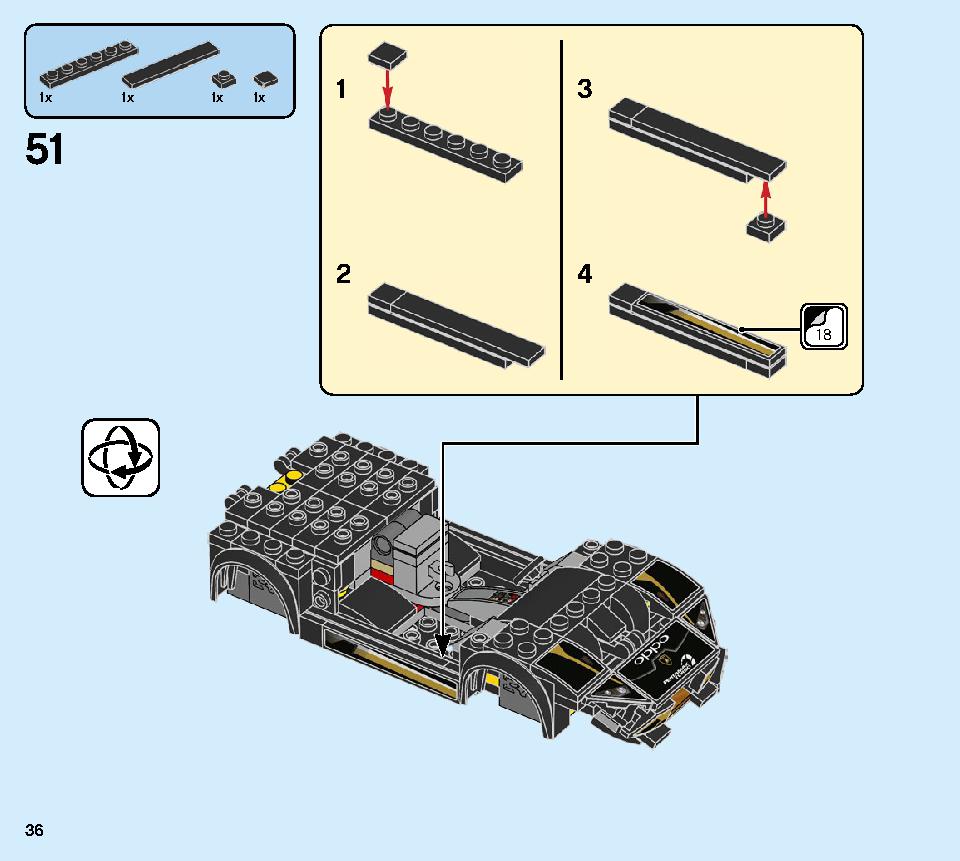 1x
1x
1x
1x

51

1

2

3

4

18

36