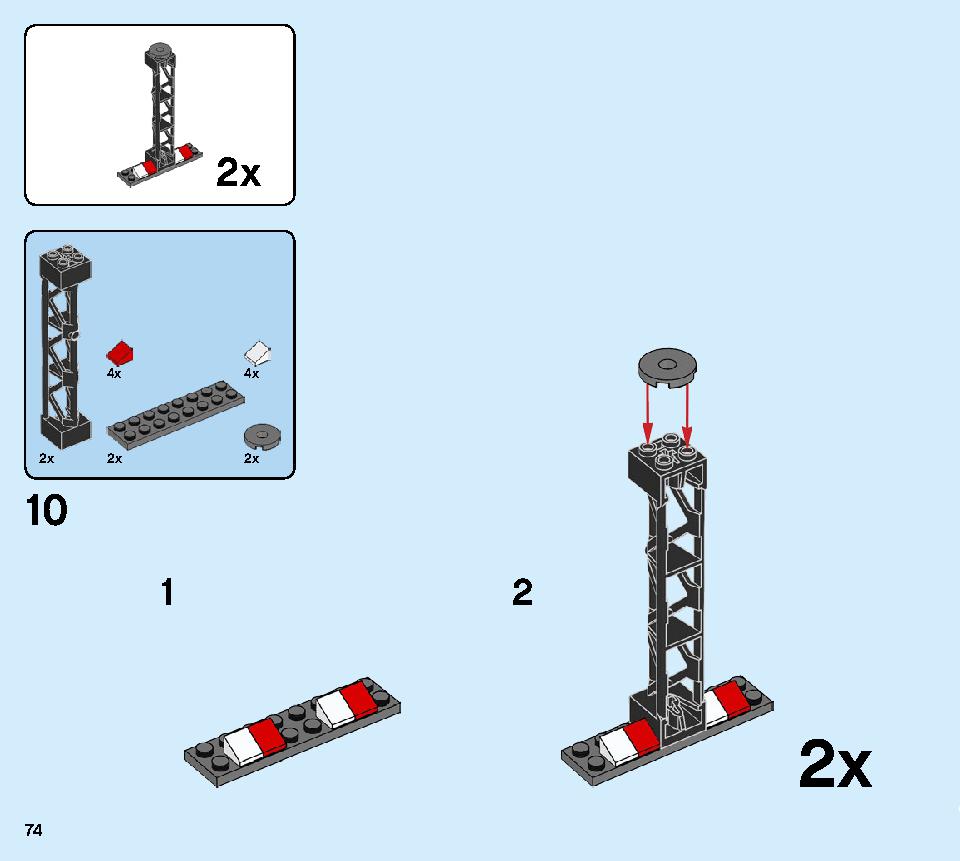 2x

4x
4x
2x
2x
2x

10

1

2

2x

74