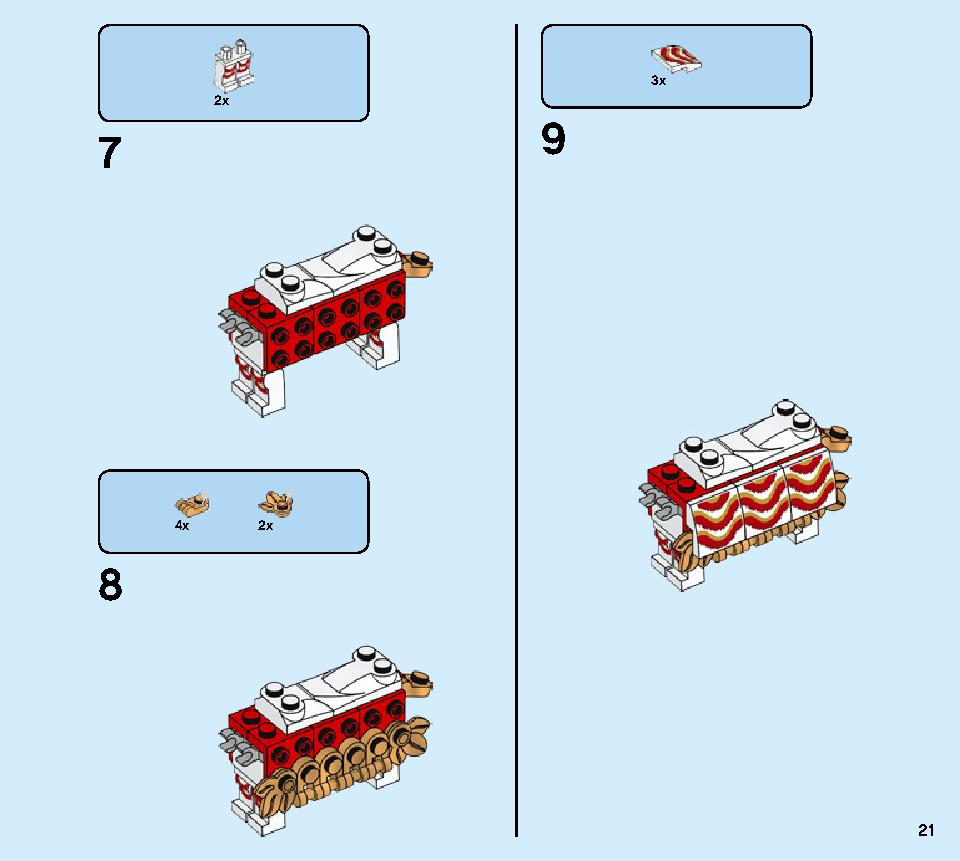 2x

7

4x 2x

8

3x

9

21